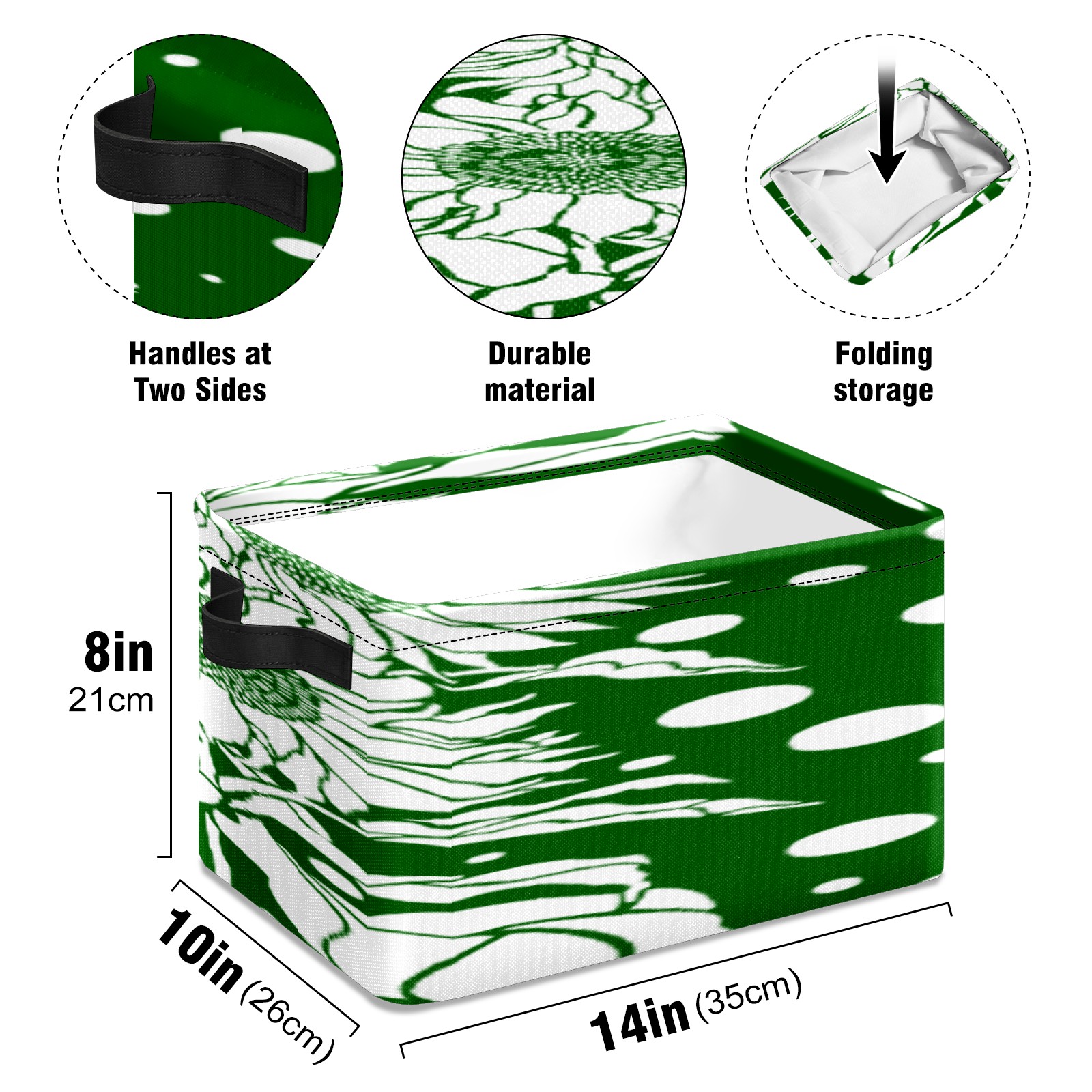 Handles at Two Sides

Durable material

Folding storage

8in
21cm

10in (26cm)

14in (35cm)