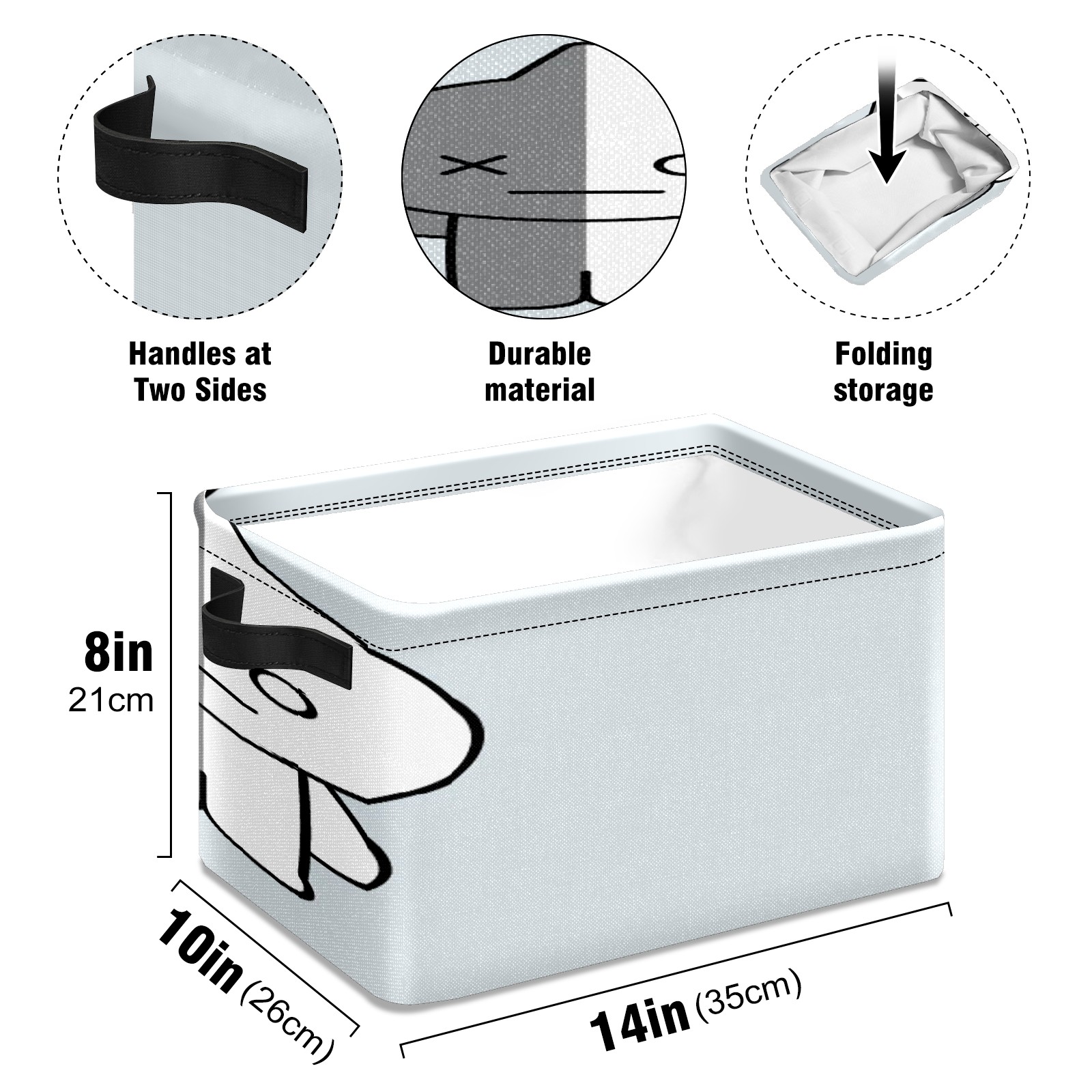 Handles at Two Sides

Durable material

Folding storage

8in
21cm

10in (26cm)

14in (35cm)