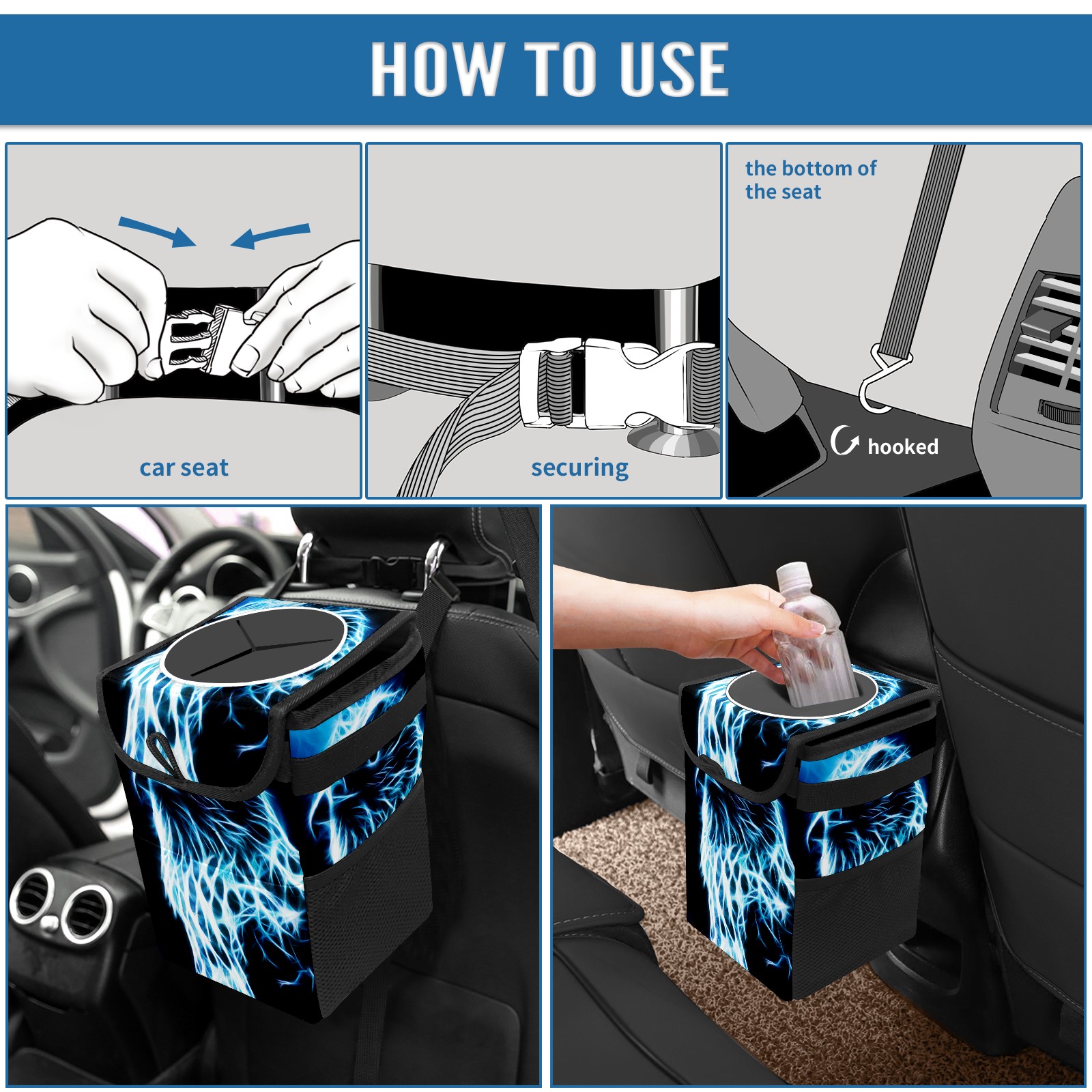 HOW TO USE

car seat

securing

the bottom of the seat

hooked