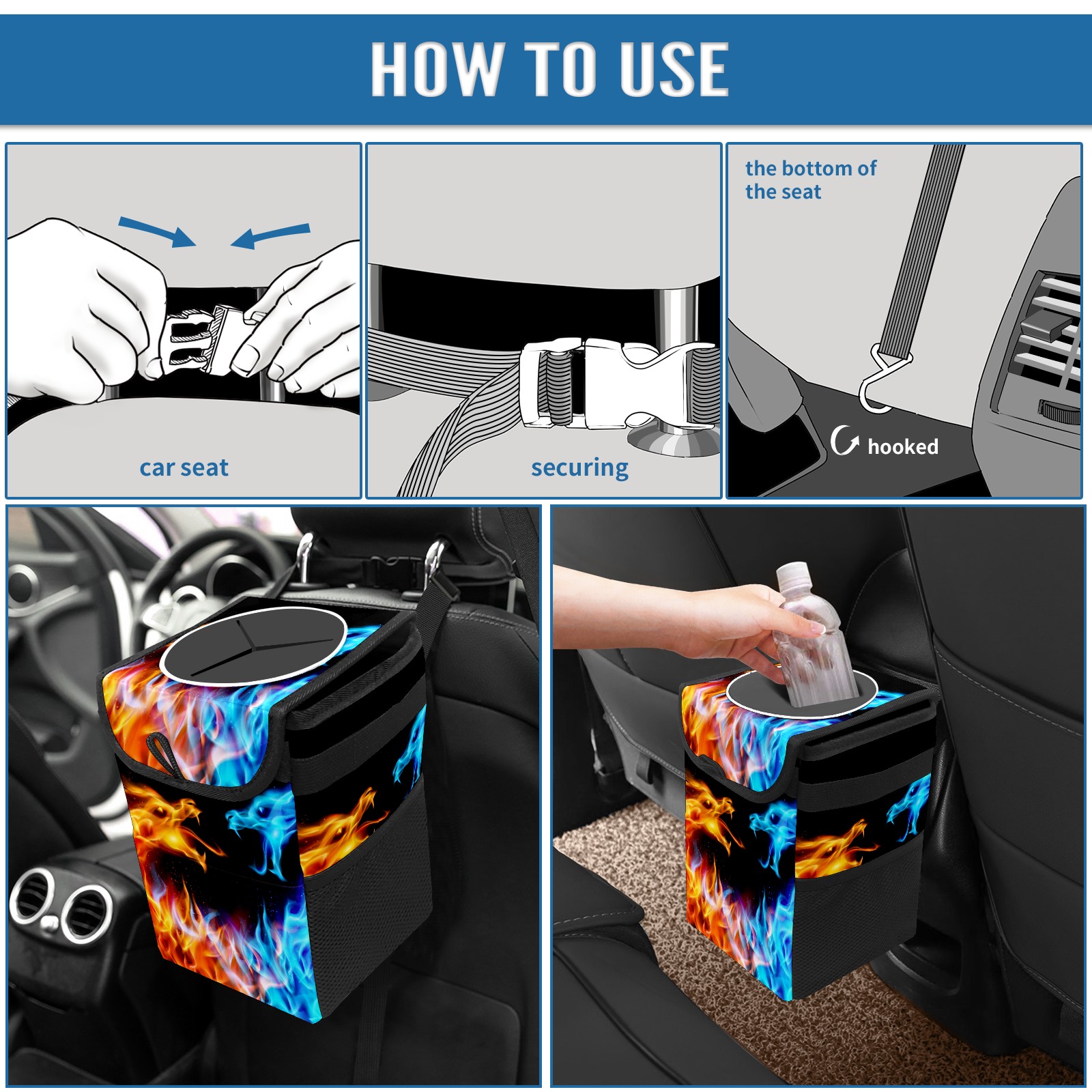 HOW TO USE

car seat

securing

the bottom of the seat

hooked