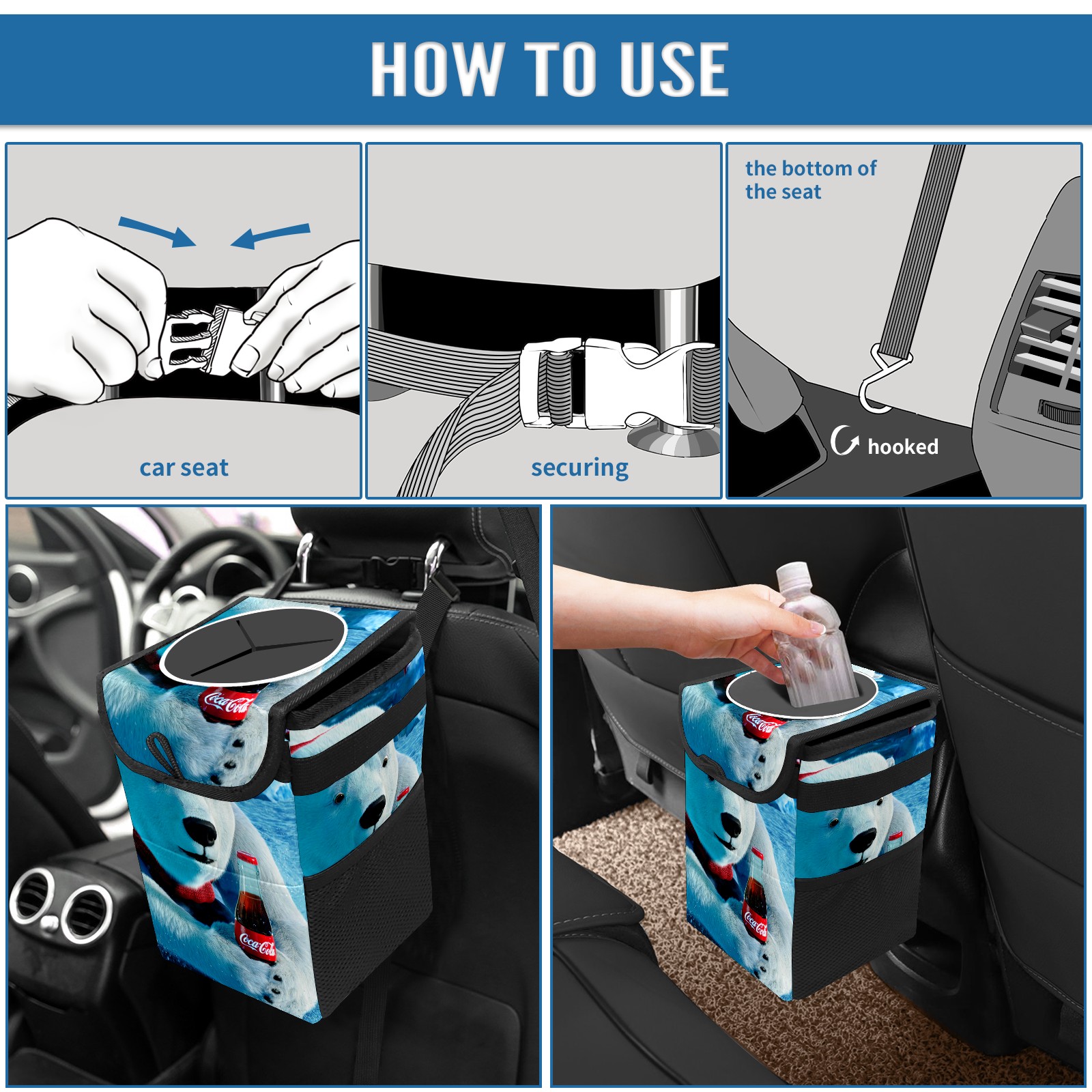 HOW TO USE

car seat

securing

the bottom of the seat

hooked

Coca-Cola

Coca-Cola

Coca-Cola

Coca-Cola