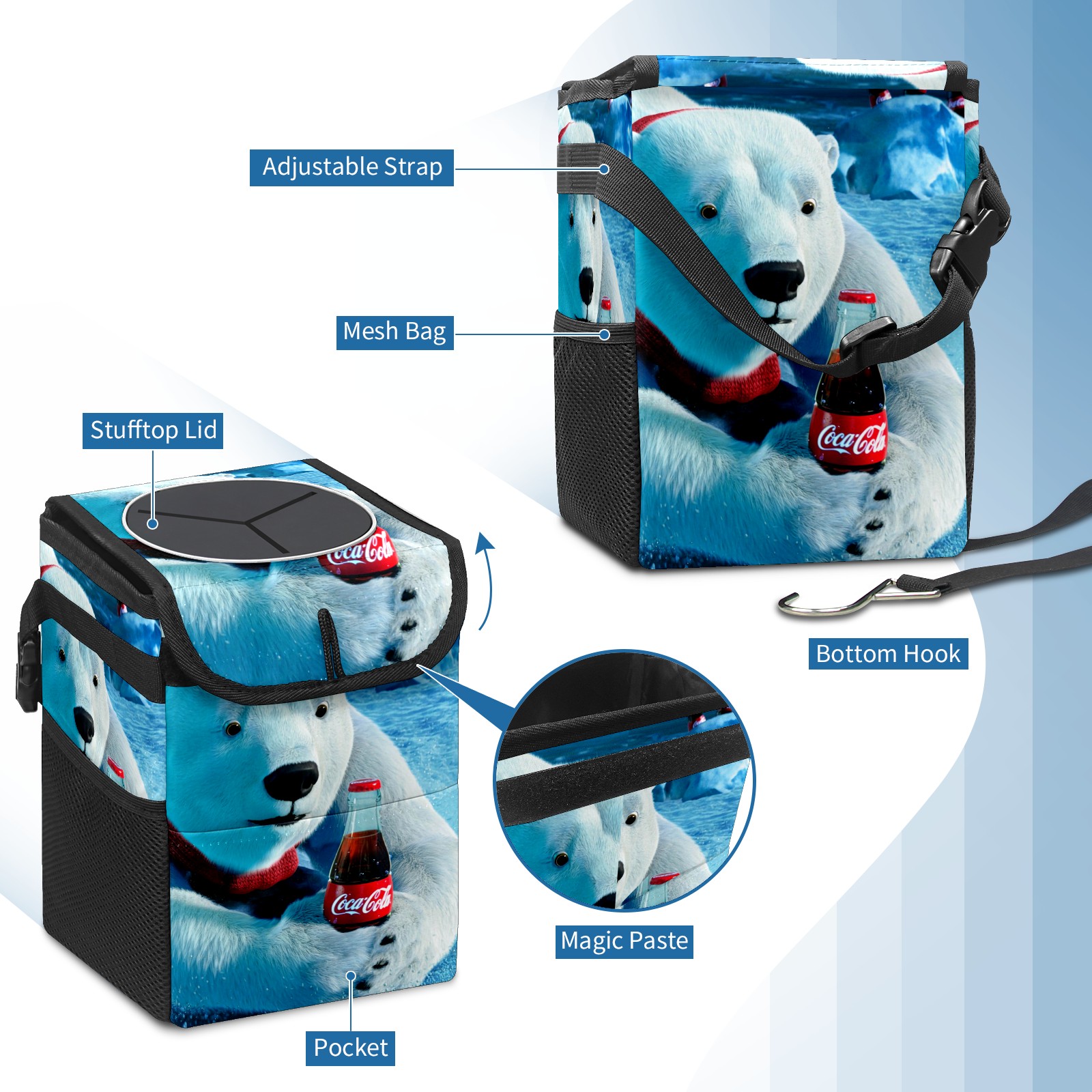 Adjustable Strap

Mesh Bag

Stufftop Lid

Coca-Cola

Coca-Cola

Bottom Hook

Coca-Cola

Magic Paste

Pocket