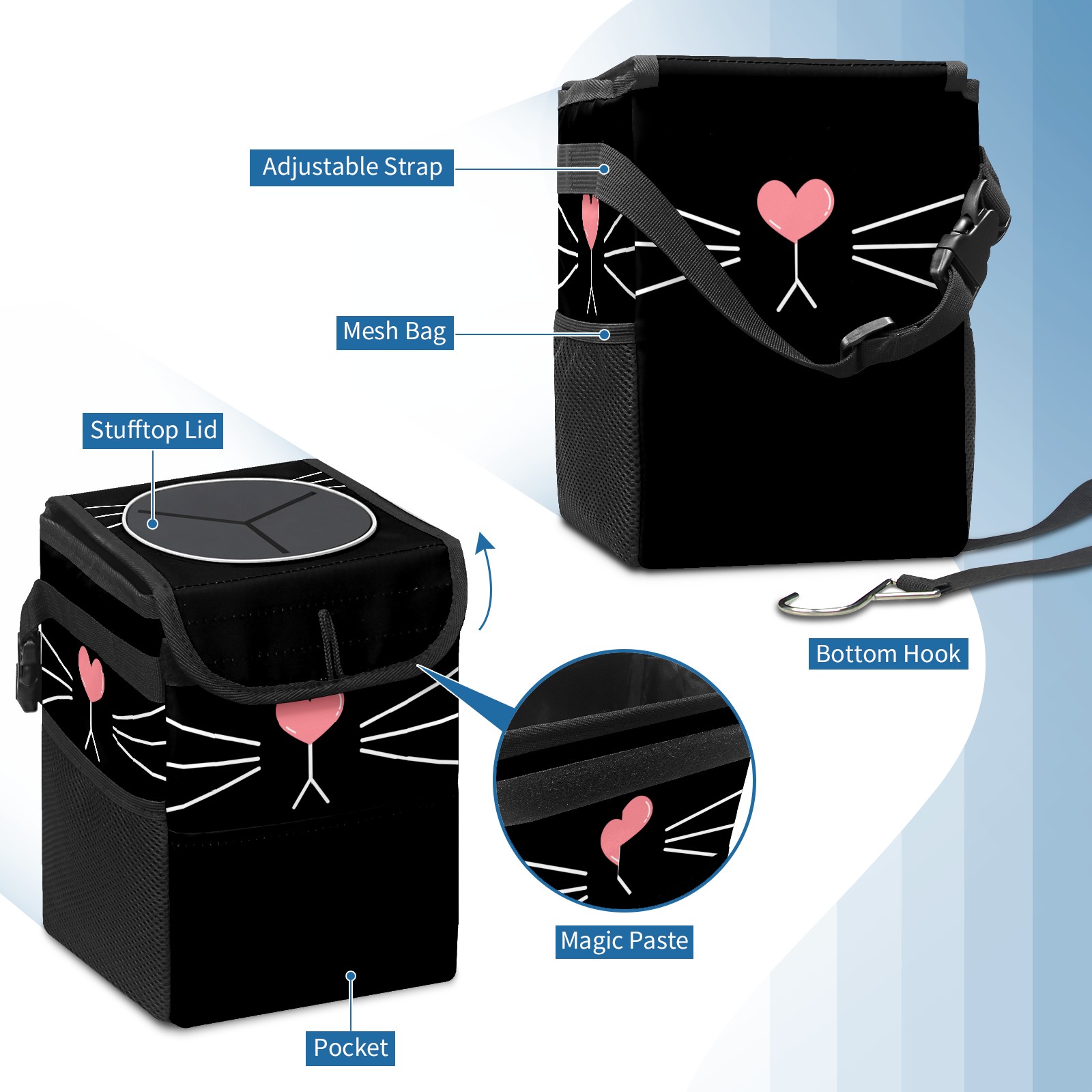 Adjustable Strap

Mesh Bag

Stufftop Lid

Bottom Hook

Magic Paste

Pocket