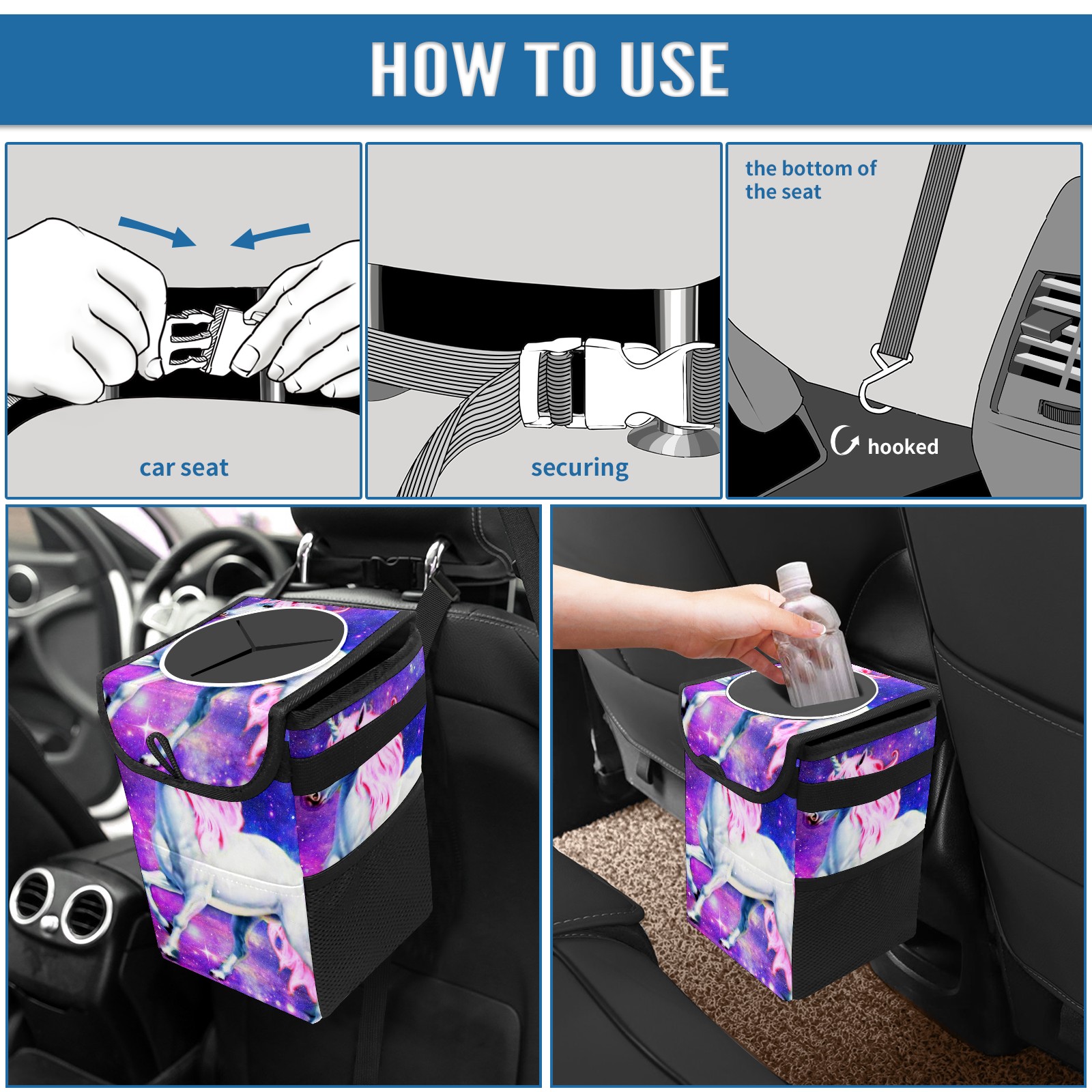 HOW TO USE

car seat

securing

the bottom of the seat

hooked