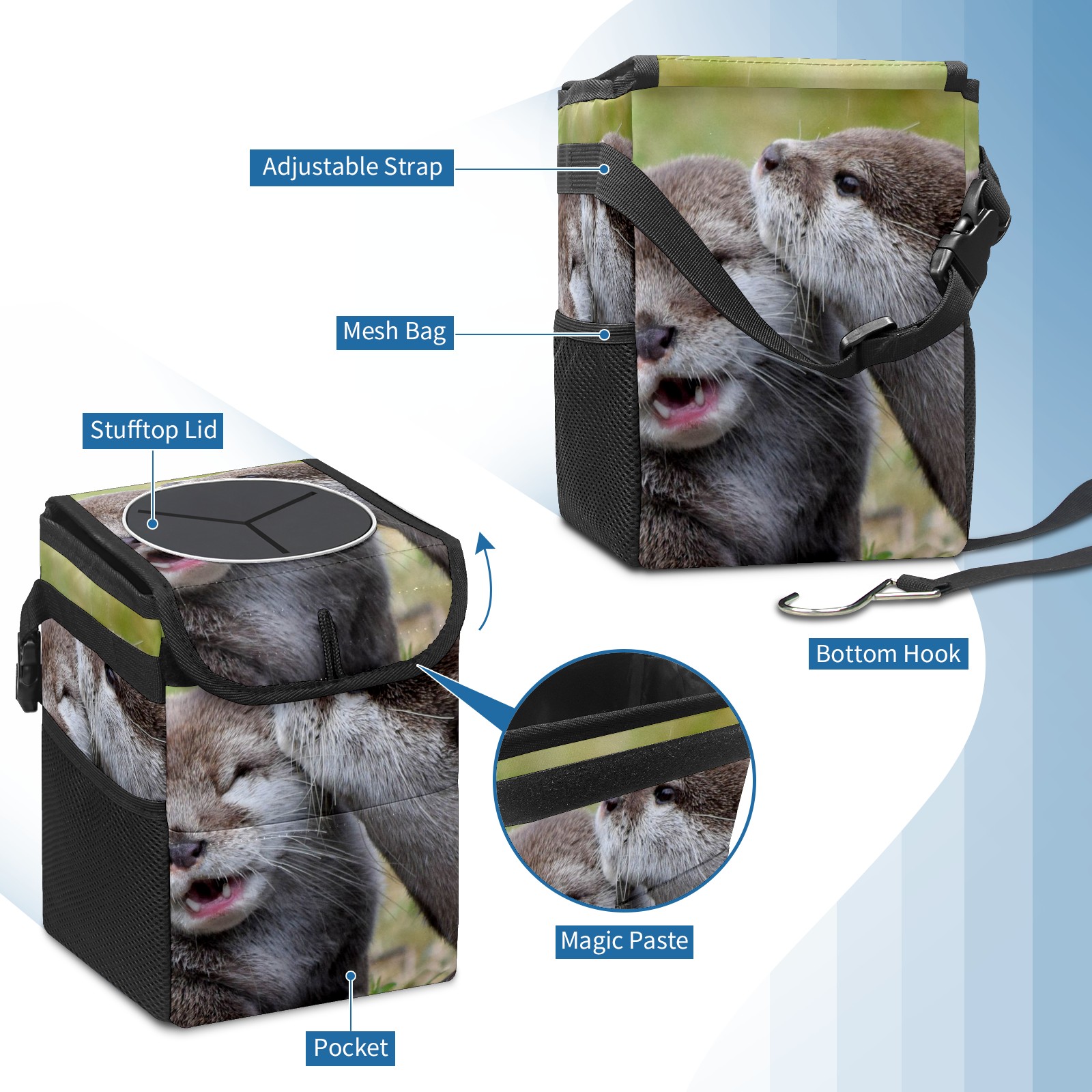 Adjustable Strap

Mesh Bag

Stufftop Lid

Bottom Hook

Magic Paste

Pocket