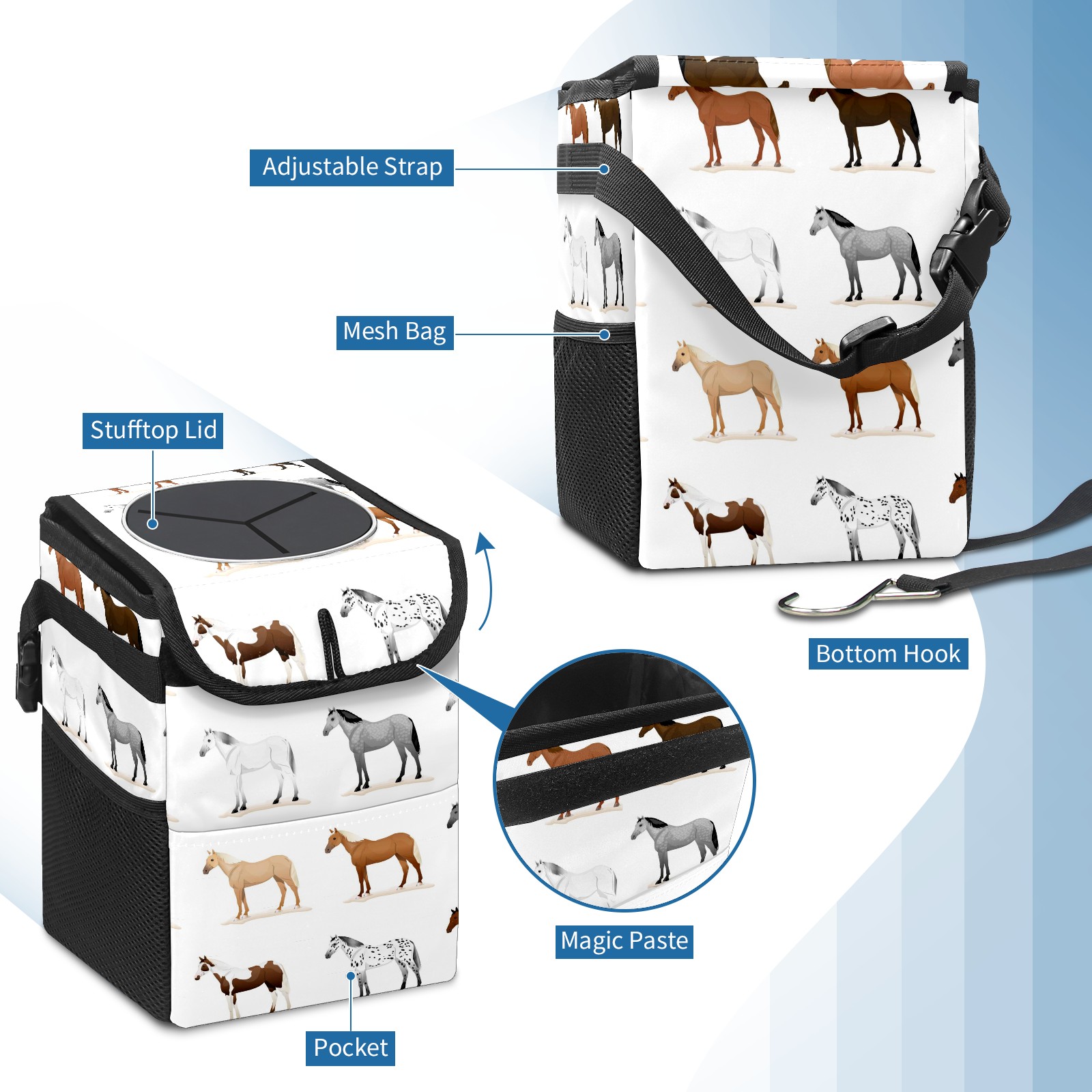 Adjustable Strap

Mesh Bag

Stufftop Lid

Bottom Hook

Magic Paste

Pocket