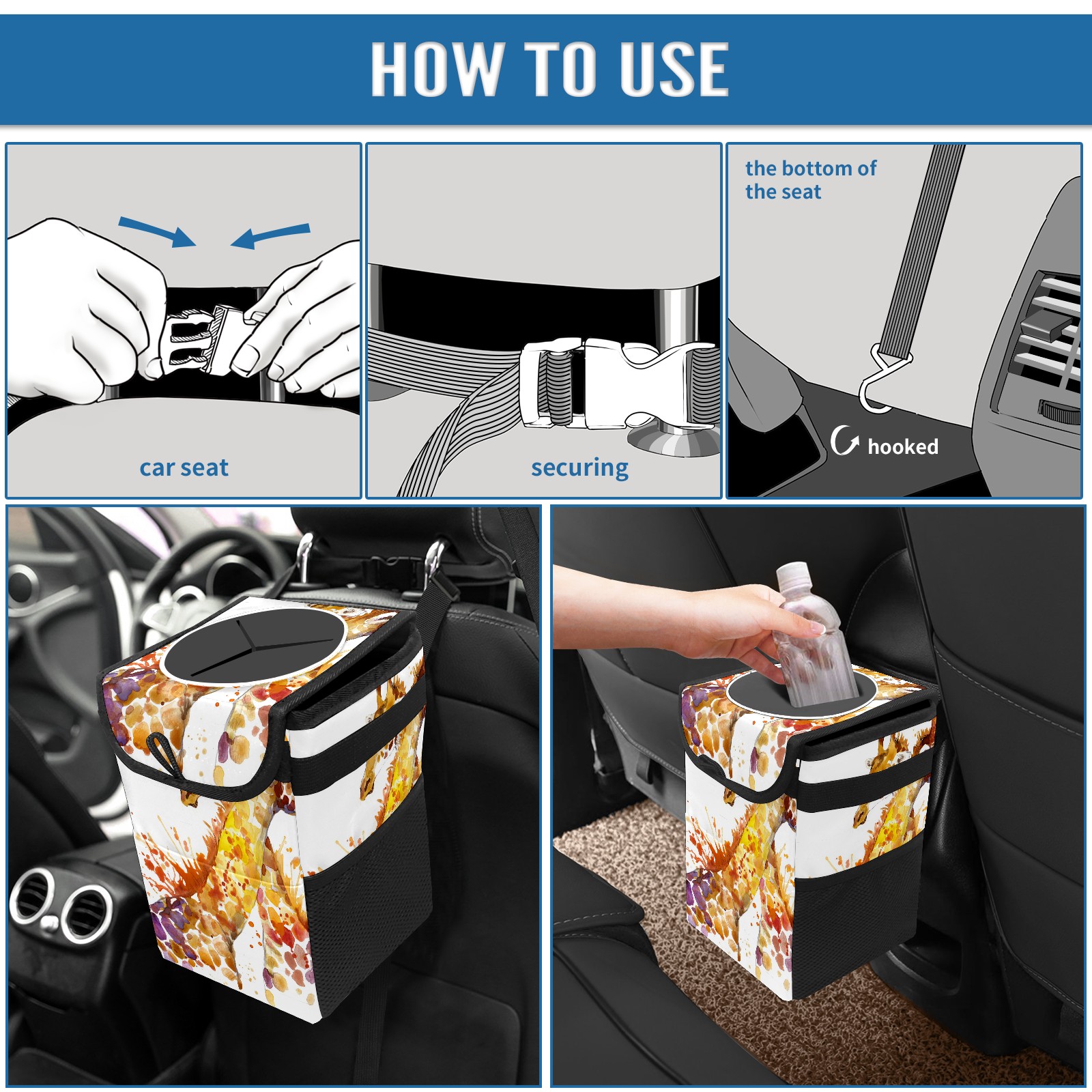 HOW TO USE

car seat

securing

the bottom of the seat

hooked