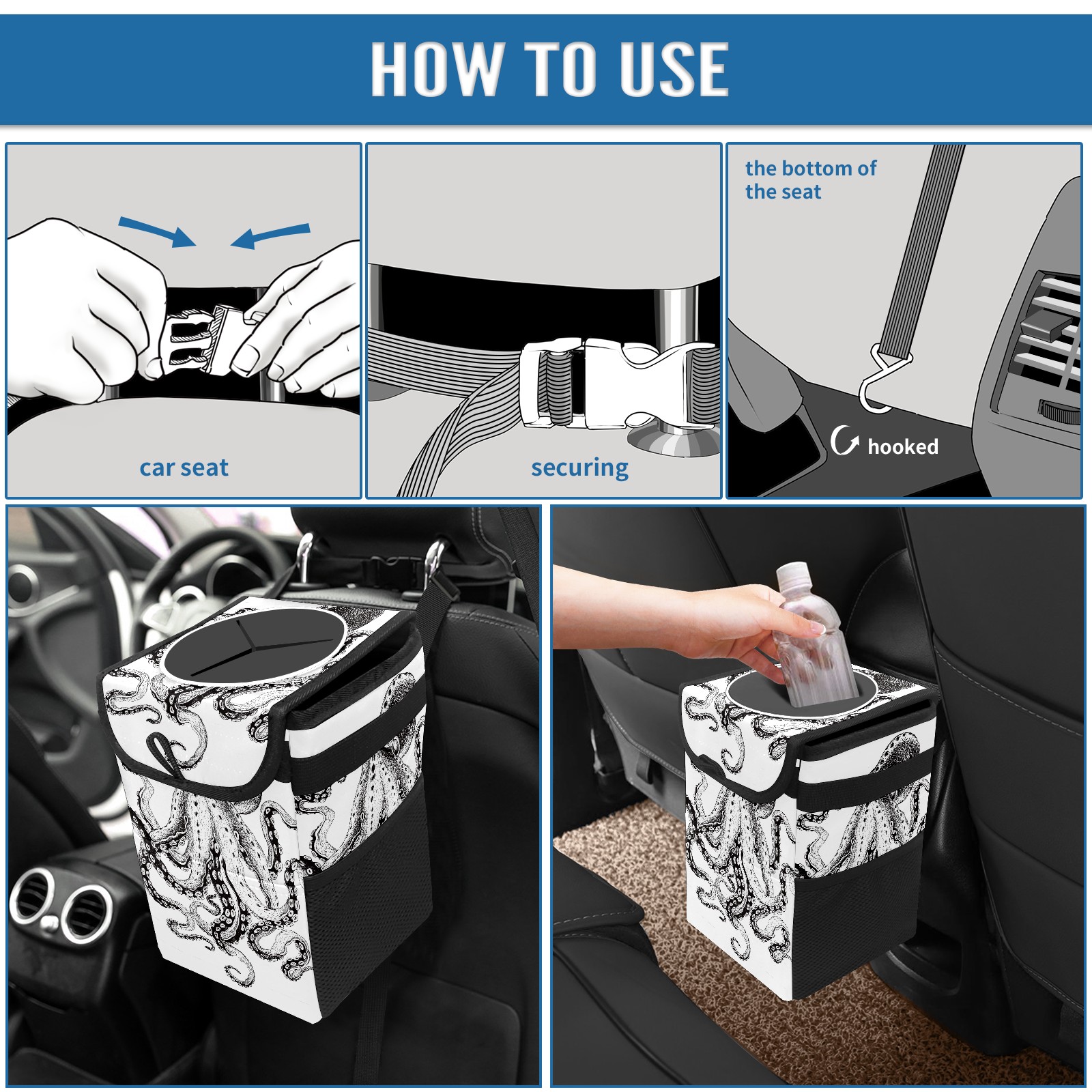 HOW TO USE

car seat

securing

the bottom of the seat

hooked