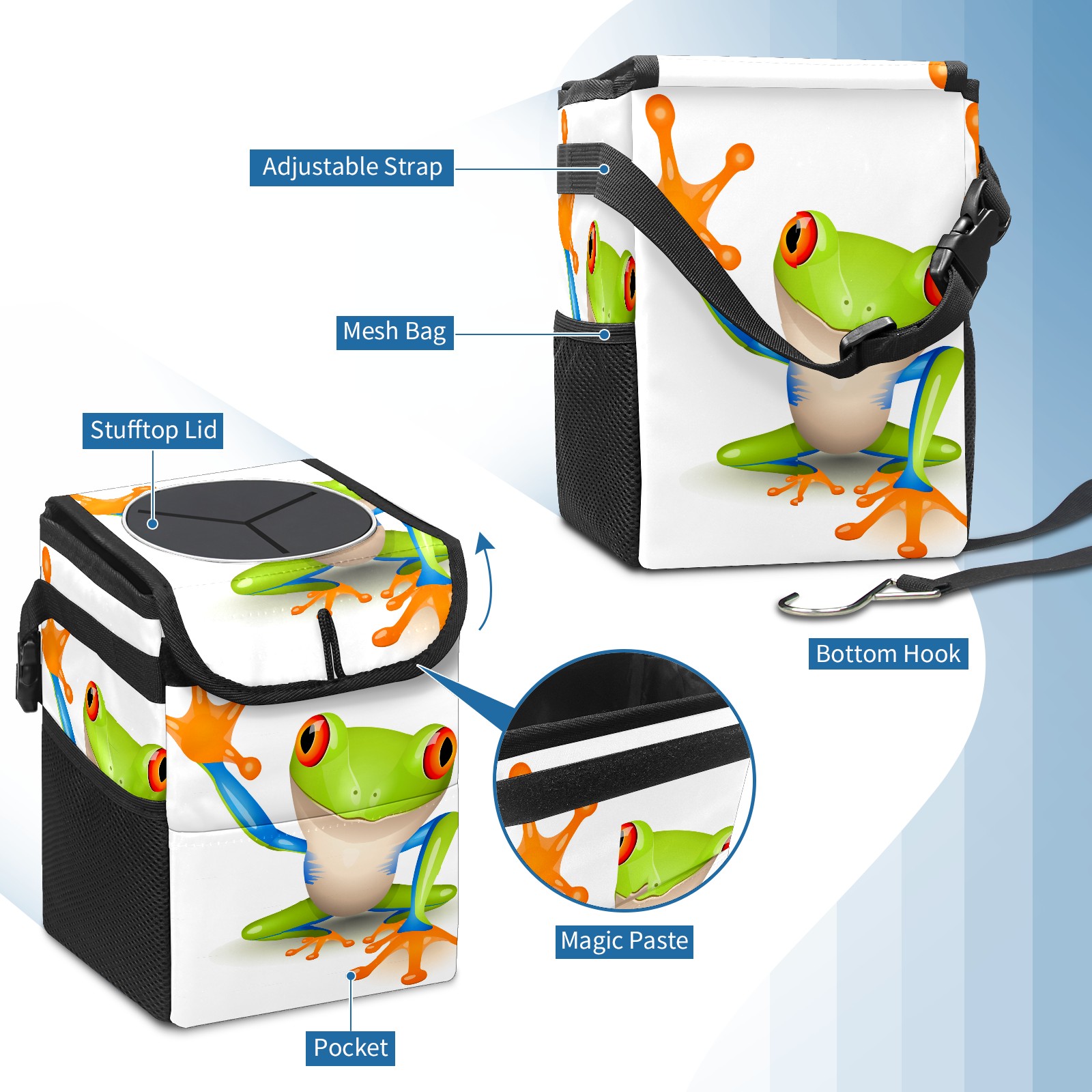 Adjustable Strap

Mesh Bag

Stufftop Lid

Bottom Hook

Magic Paste

Pocket