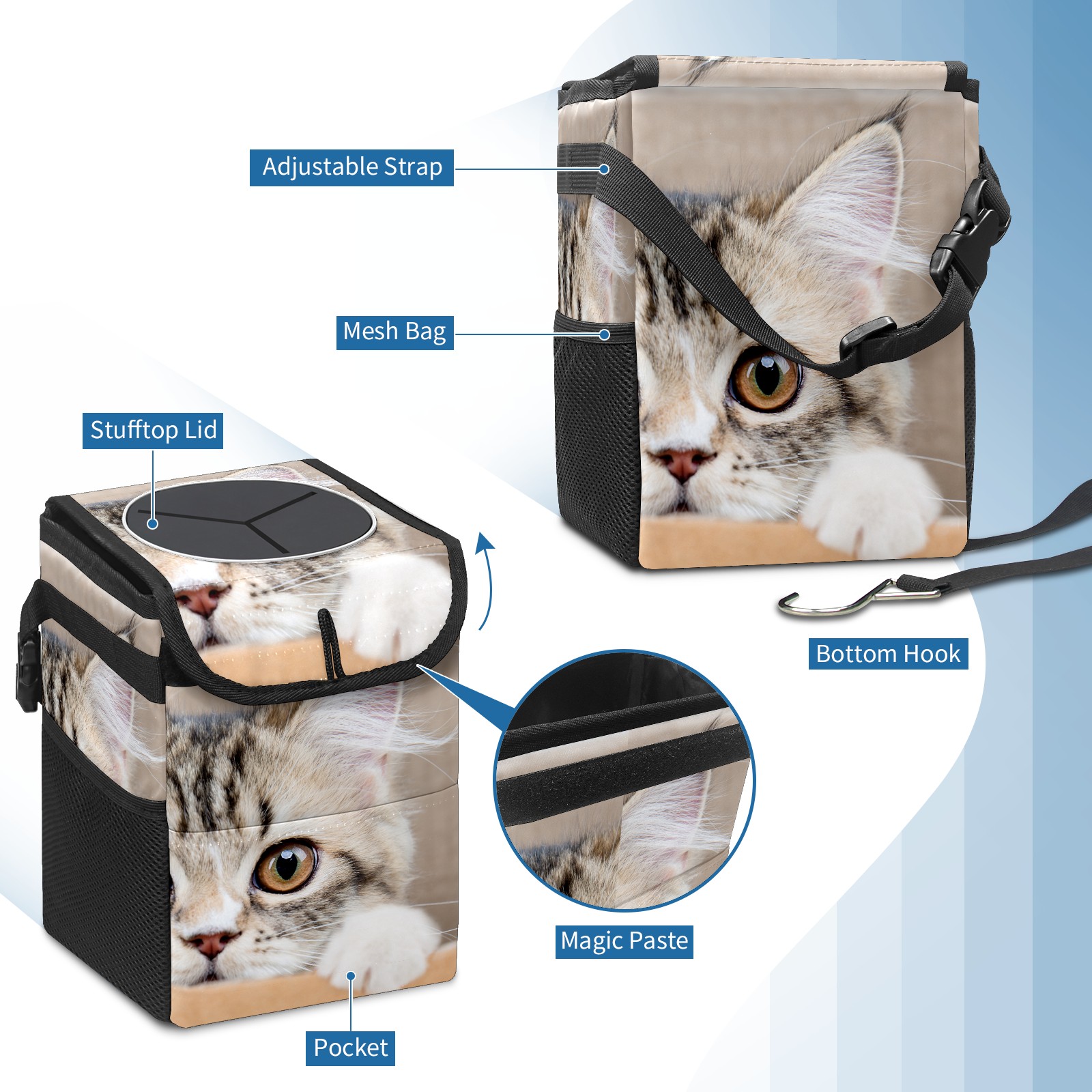 Adjustable Strap

Mesh Bag

Stufftop Lid

Bottom Hook

Magic Paste

Pocket