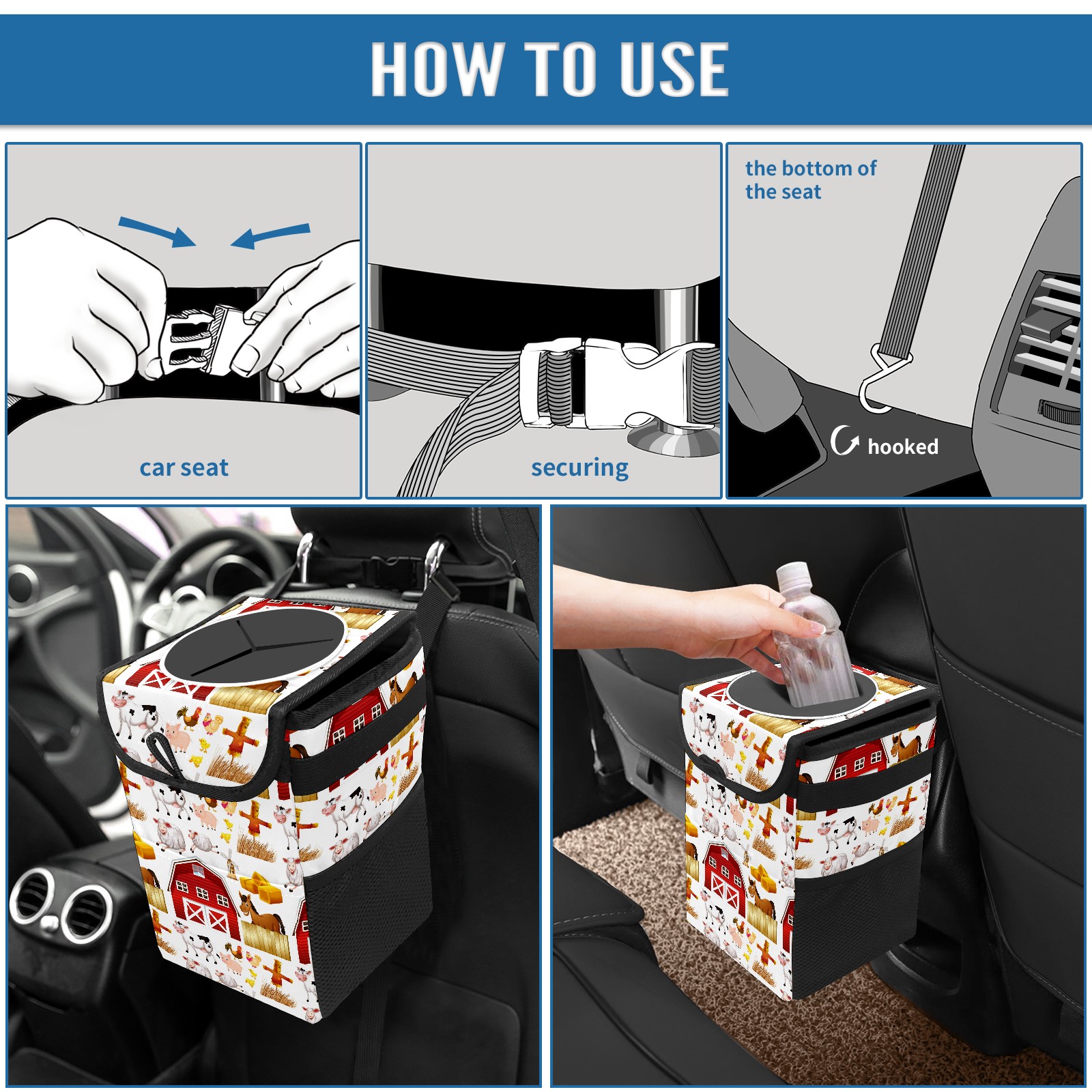 HOW TO USE

car seat

securing

the bottom of the seat

hooked