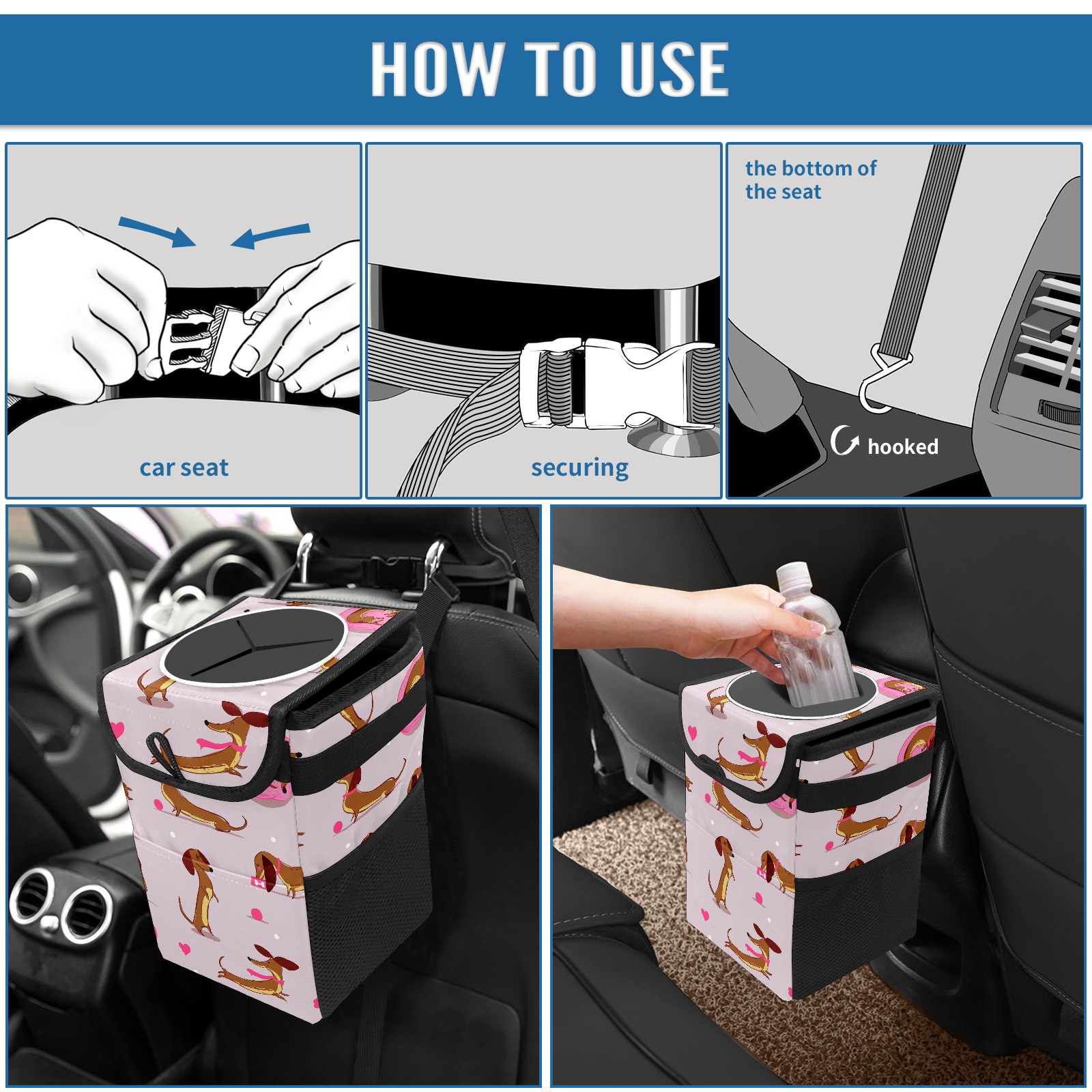 HOW TO USE

car seat

securing

the bottom of the seat

hooked