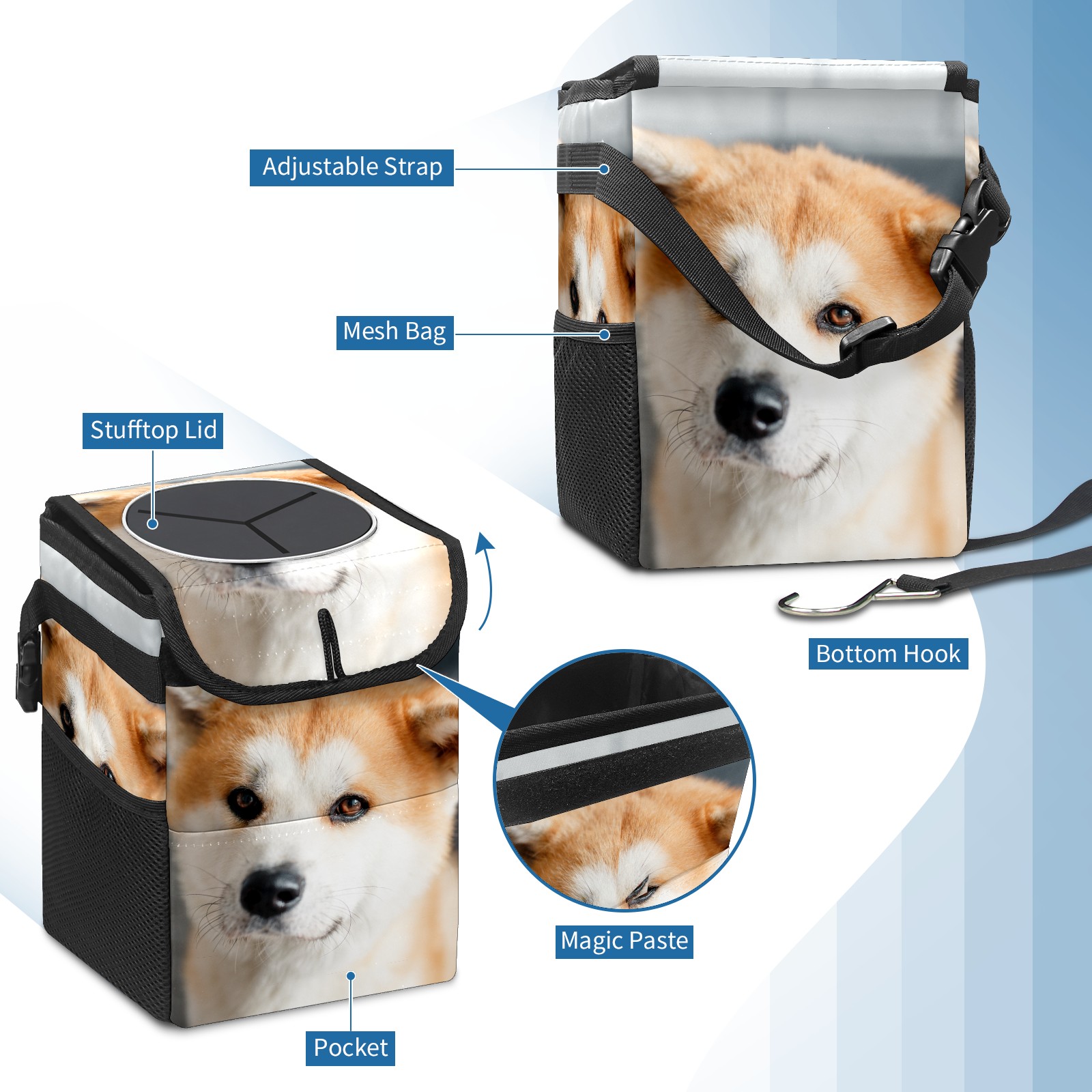 Adjustable Strap

Mesh Bag

Stufftop Lid

Bottom Hook

Magic Paste

Pocket