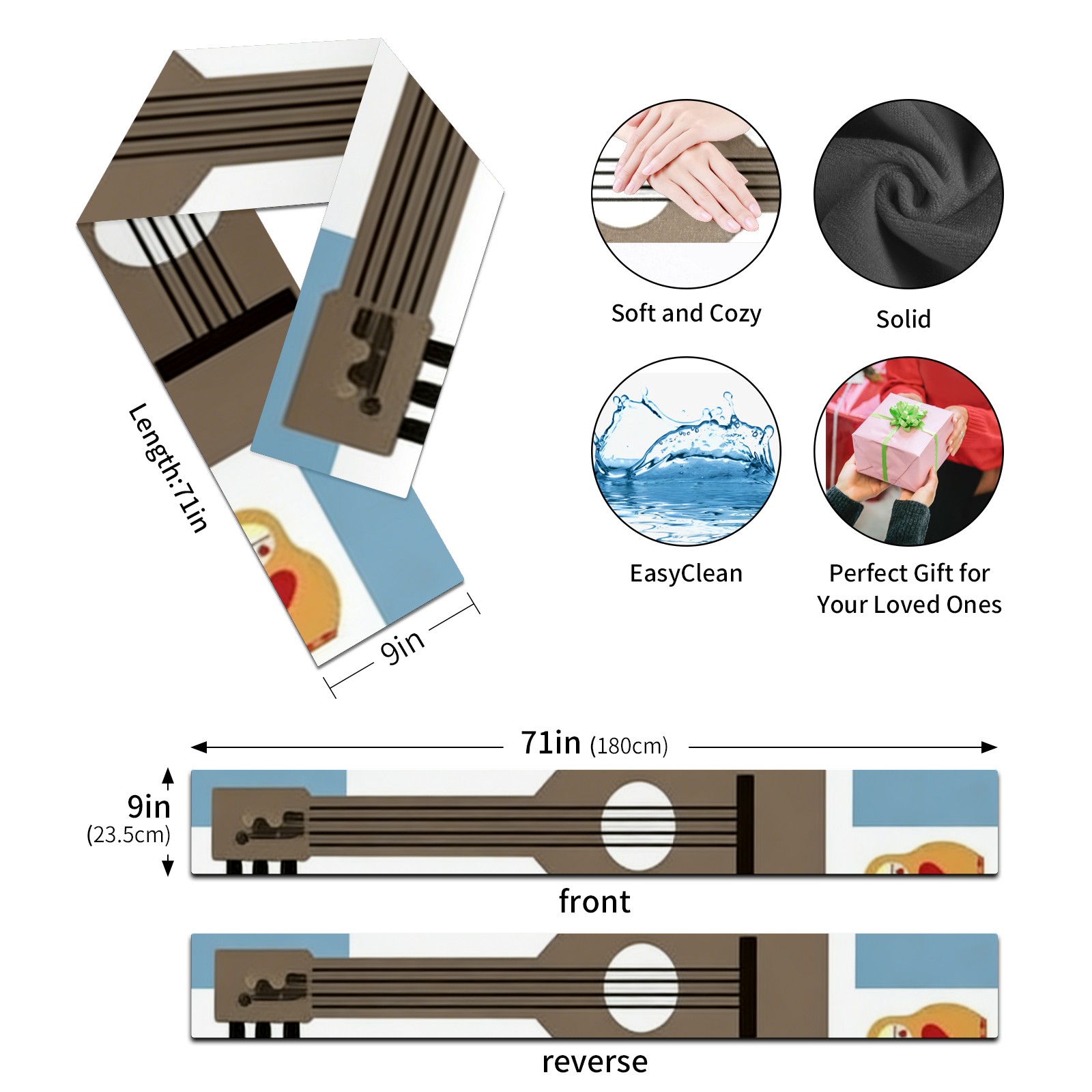 Length:71in

9in

Soft and Cozy

Solid

EasyClean

Perfect Gift for Your Loved Ones

71in (180cm)

9in (23.5cm)

front

reverse