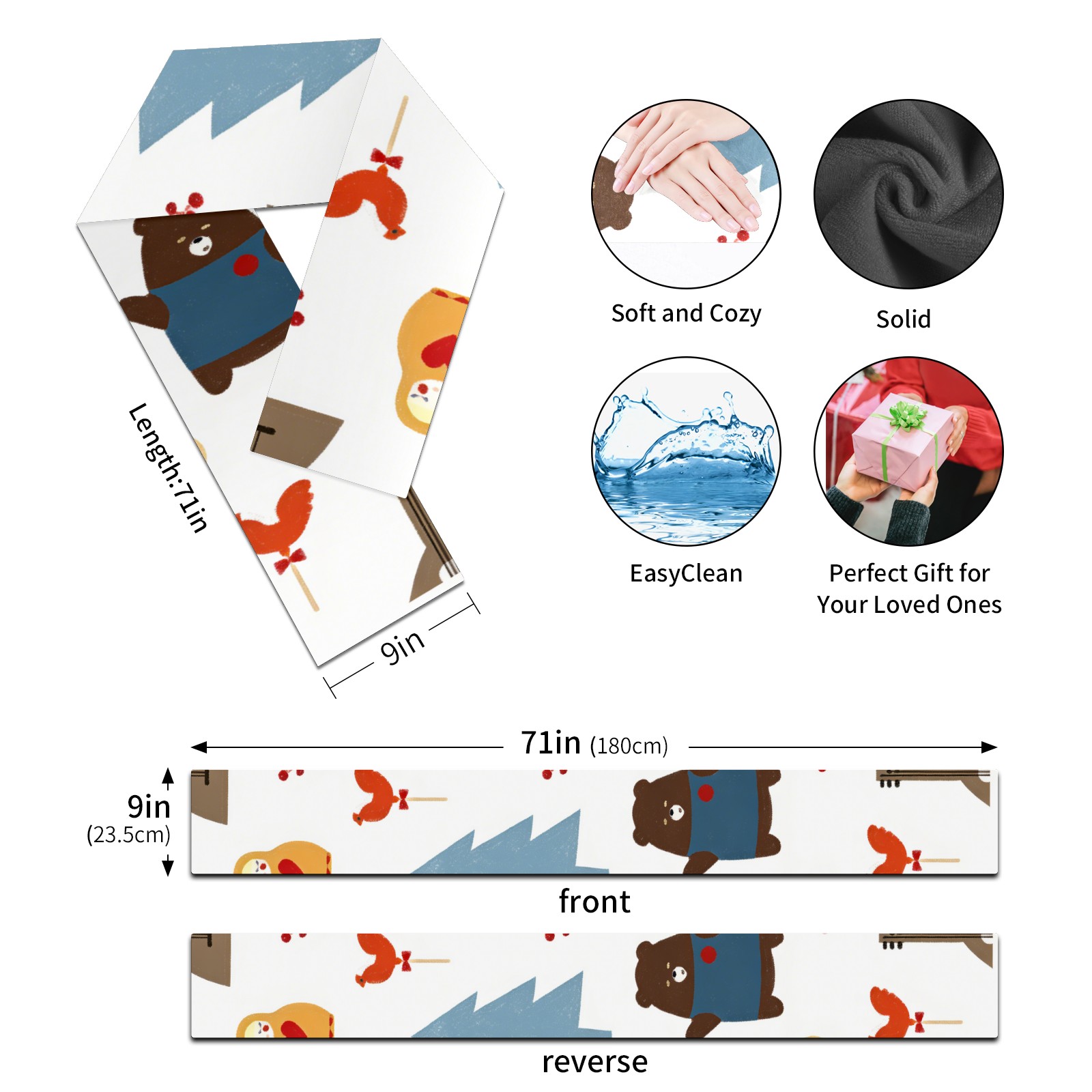 Length:71in

9in

Soft and Cozy

Solid

EasyClean

Perfect Gift for Your Loved Ones

71in (180cm)

9in (23.5cm)

front

reverse