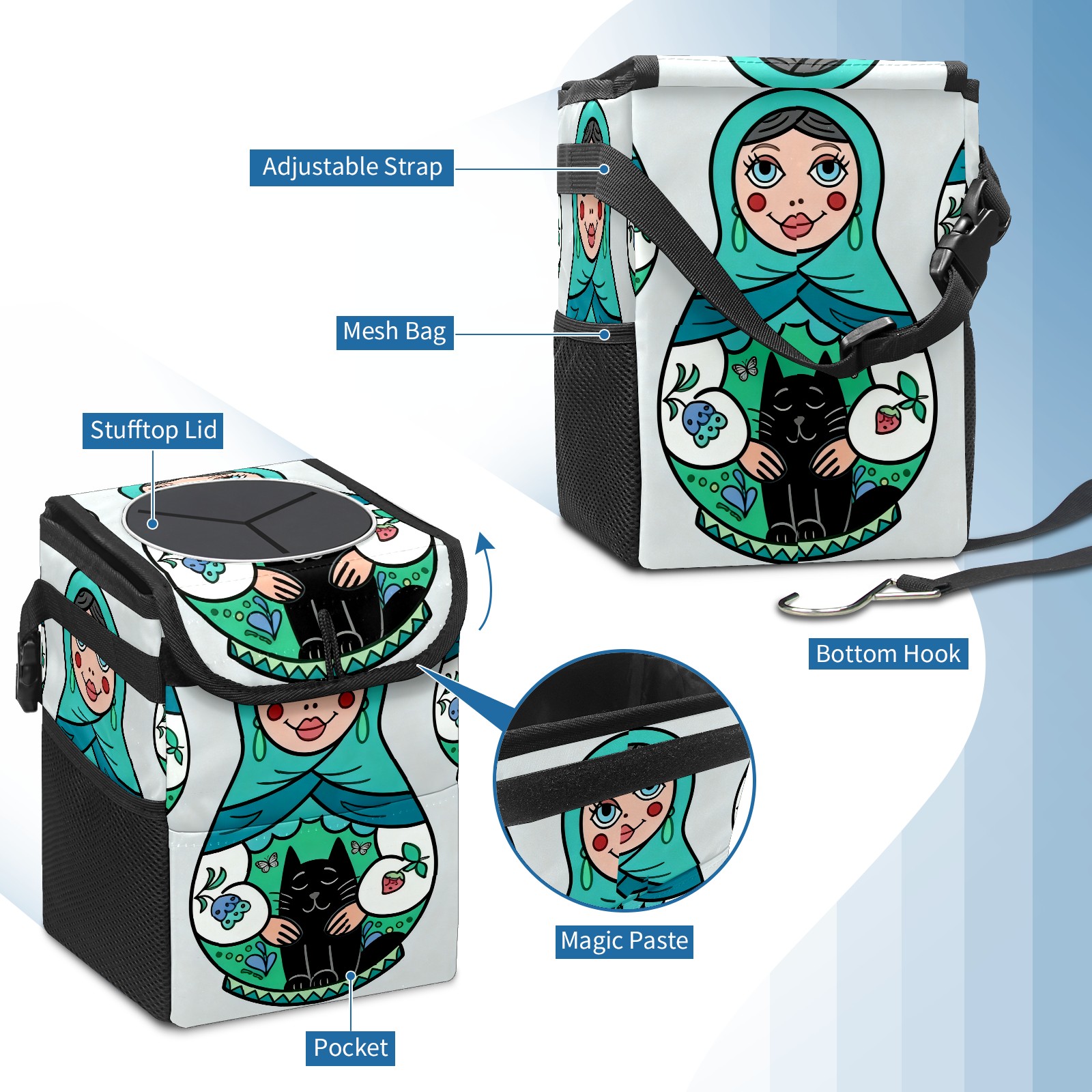 Adjustable Strap

Mesh Bag

Stufftop Lid

Bottom Hook

Magic Paste

Pocket