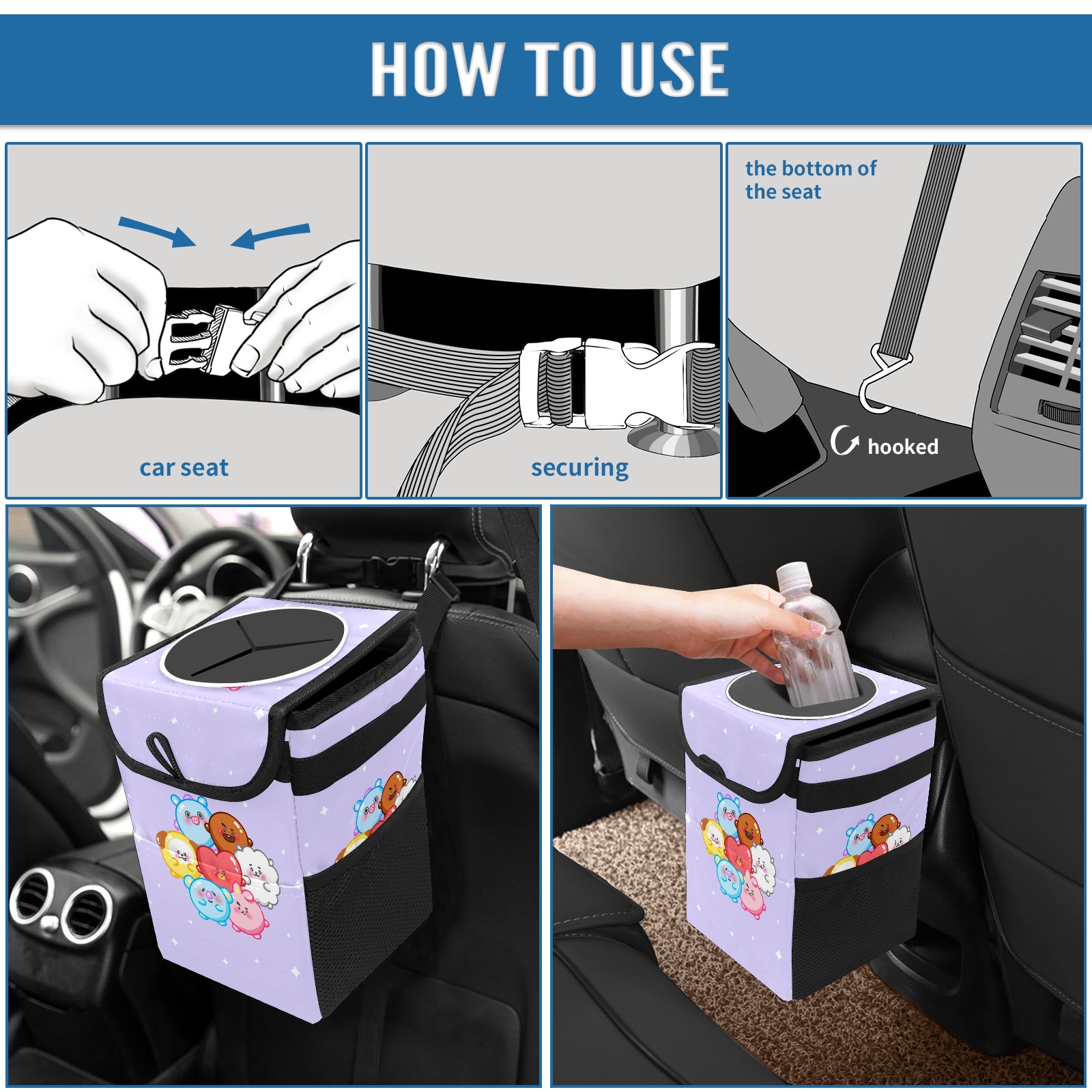 HOW TO USE

car seat

securing

the bottom of the seat

hooked