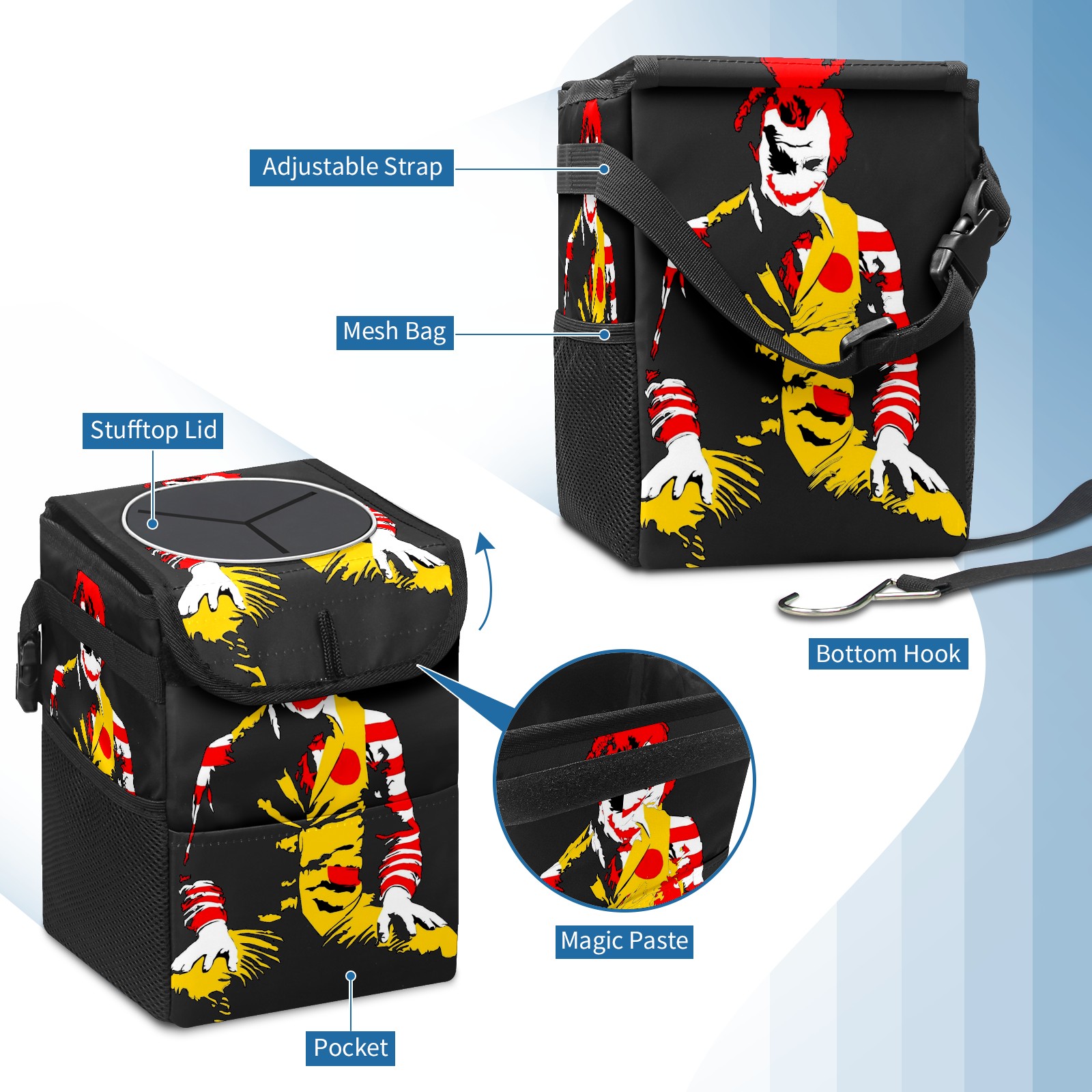 Adjustable Strap

Mesh Bag

Stufftop Lid

Bottom Hook

Magic Paste

Pocket