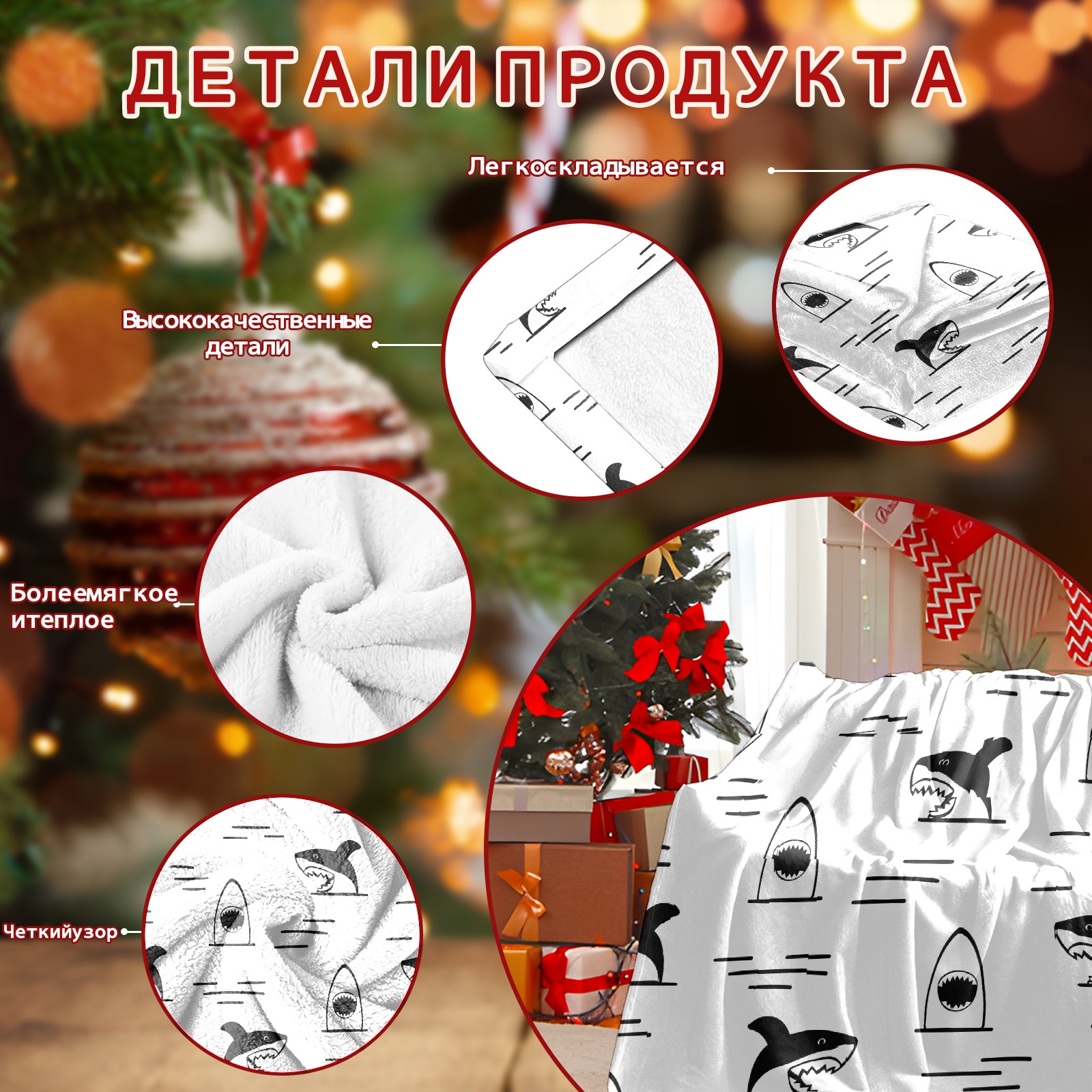 ДЕТАЛИ ПРОДУКТА

Легкоскладывается

Высококачественные детали

Болеемягкое итеплое

Четкийузор