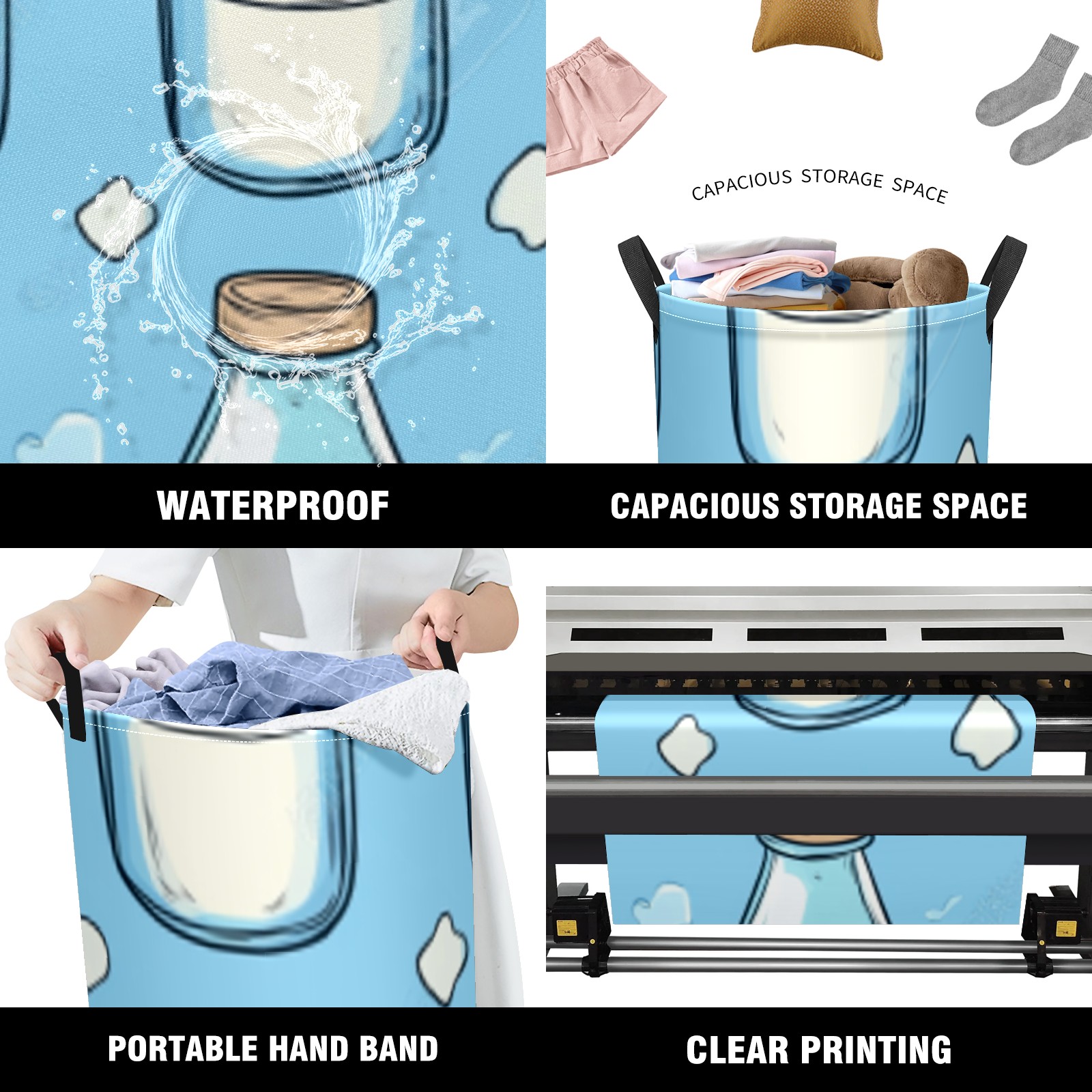 CAPACIOUS STORAGE SPACE

WATERPROOF

CAPACIOUS STORAGE SPACE

PORTABLE HAND BAND

CLEAR PRINTING