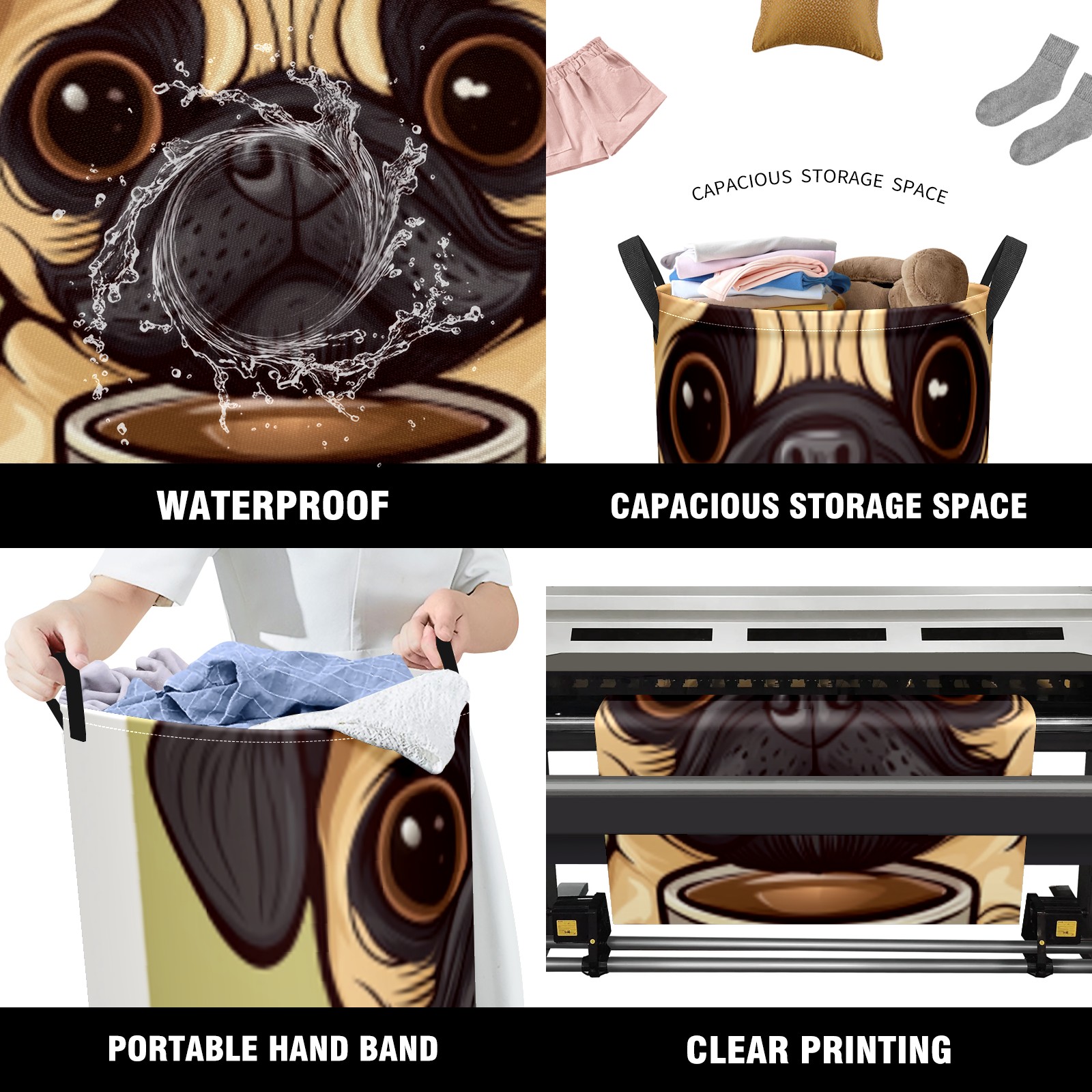 CAPACIOUS STORAGE SPACE

WATERPROOF

CAPACIOUS STORAGE SPACE

PORTABLE HAND BAND

CLEAR PRINTING