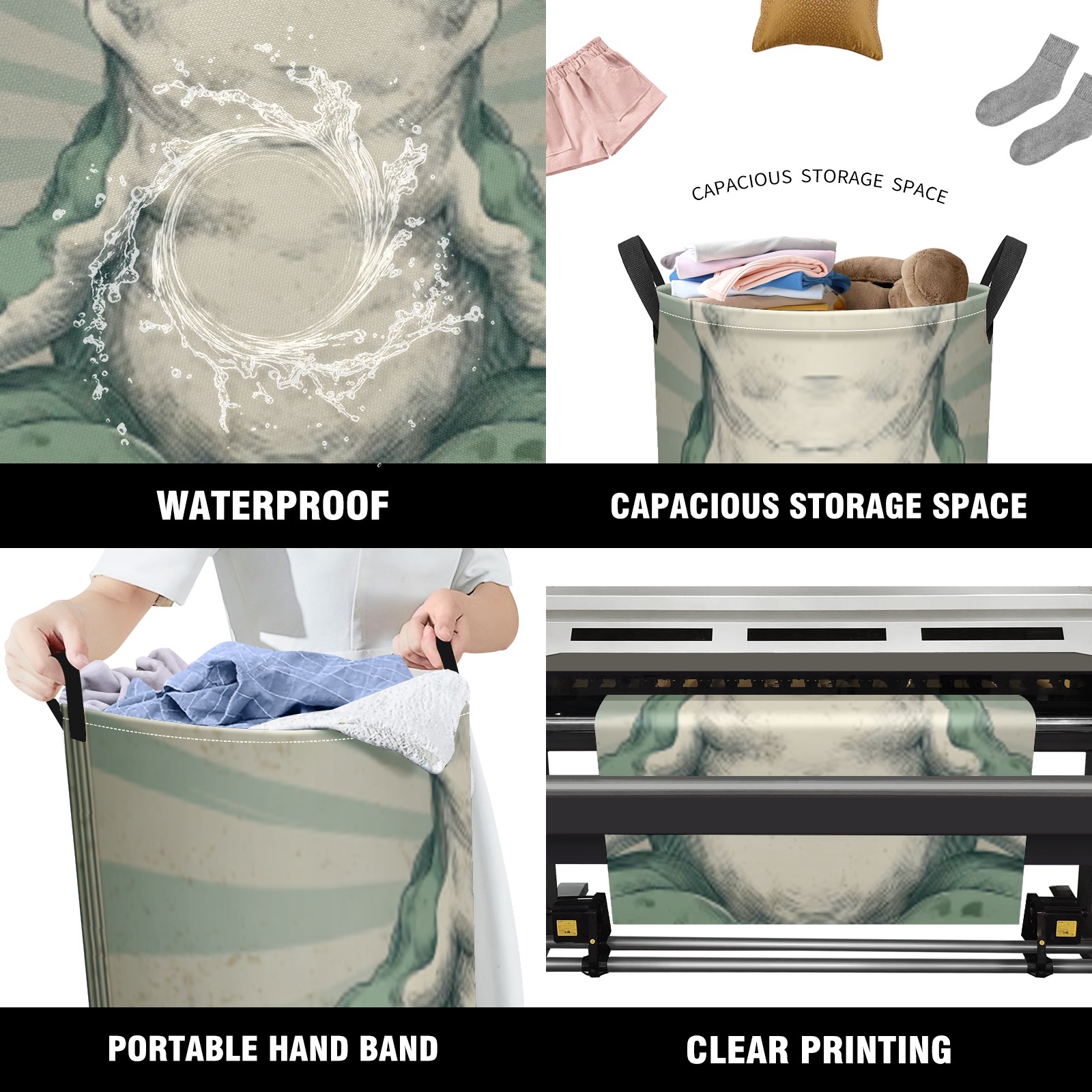 CAPACIOUS STORAGE SPACE

WATERPROOF

CAPACIOUS STORAGE SPACE

PORTABLE HAND BAND

CLEAR PRINTING