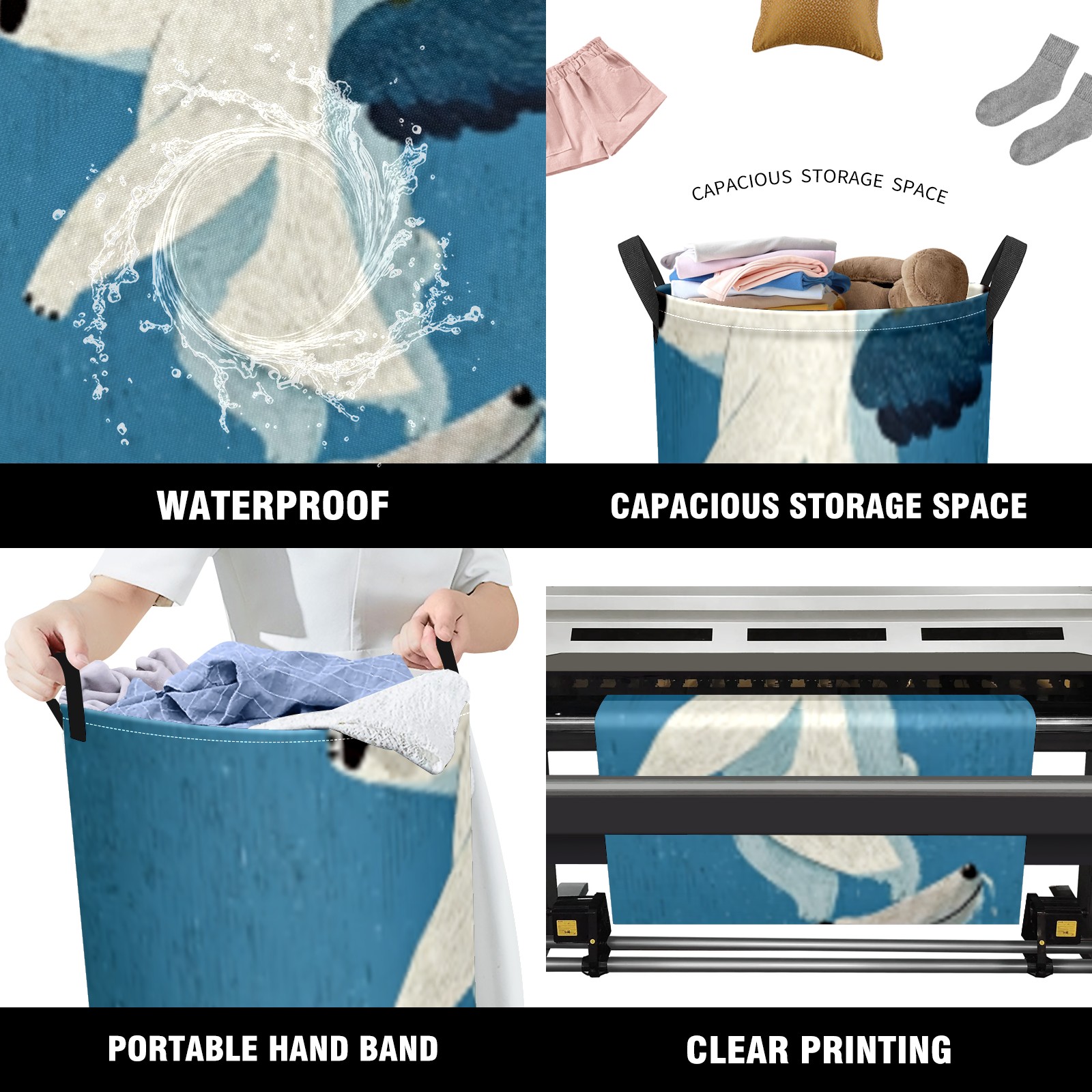 CAPACIOUS STORAGE SPACE

WATERPROOF

CAPACIOUS STORAGE SPACE

PORTABLE HAND BAND

CLEAR PRINTING