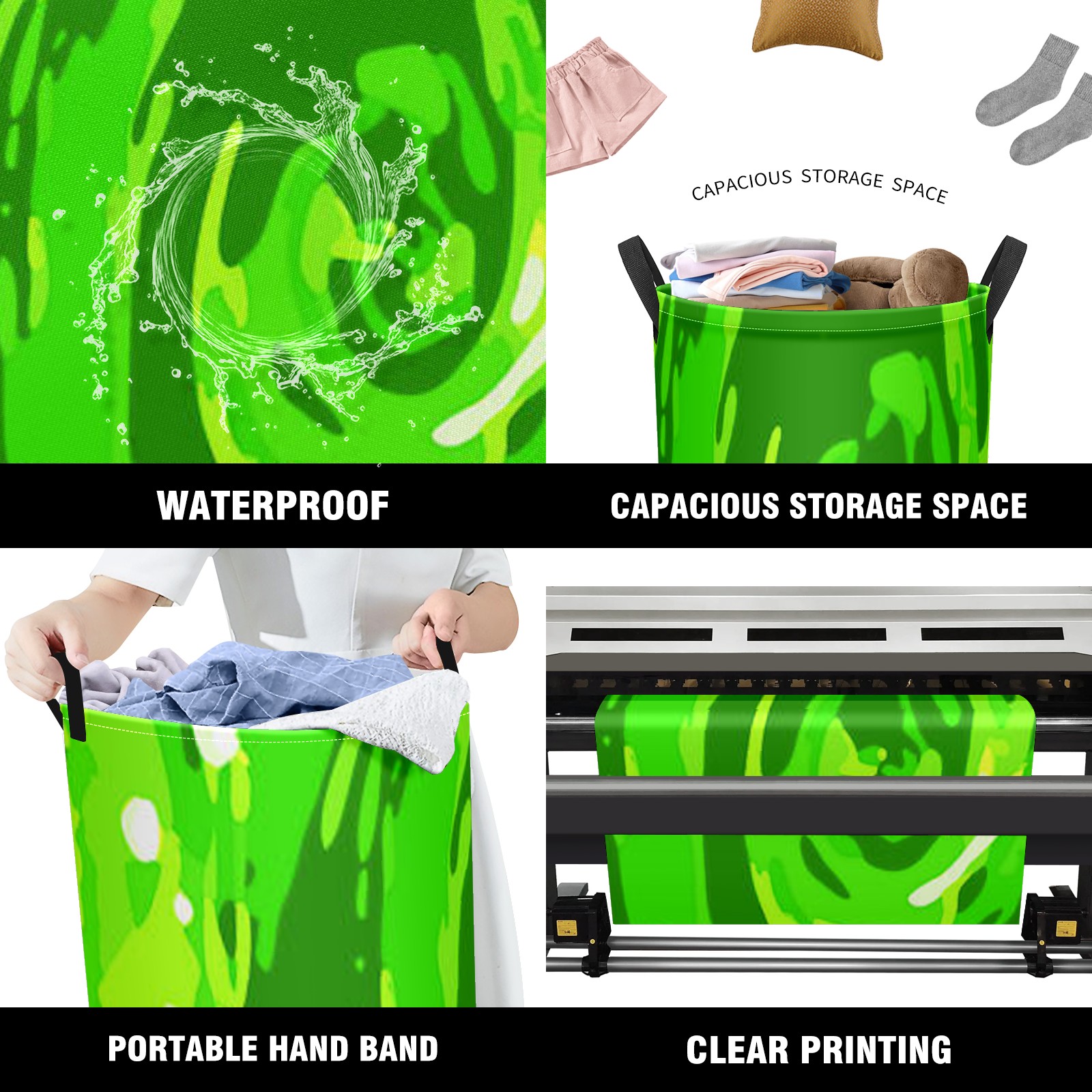 CAPACIOUS STORAGE SPACE

WATERPROOF

CAPACIOUS STORAGE SPACE

PORTABLE HAND BAND

CLEAR PRINTING