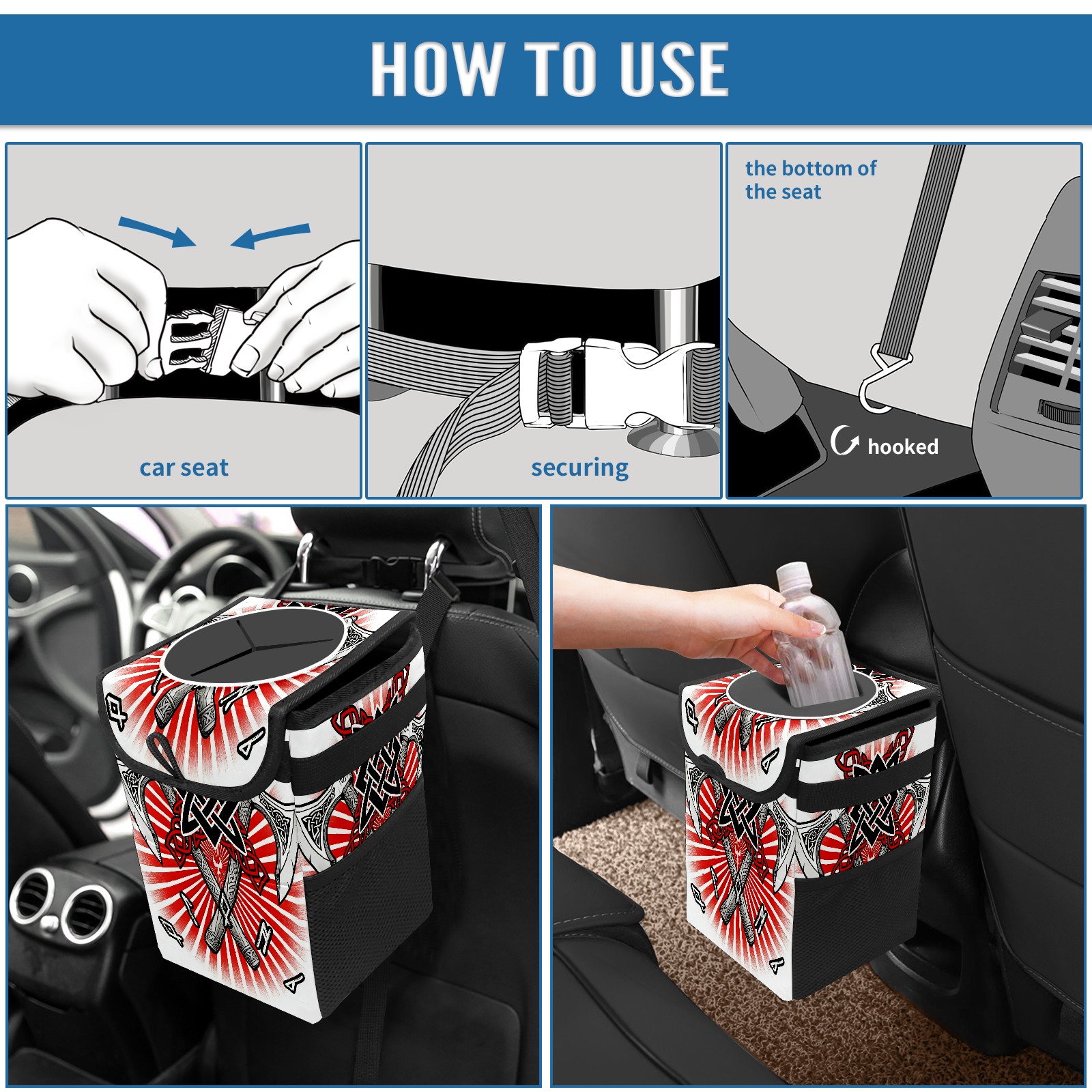 HOW TO USE

car seat

securing

the bottom of the seat

hooked