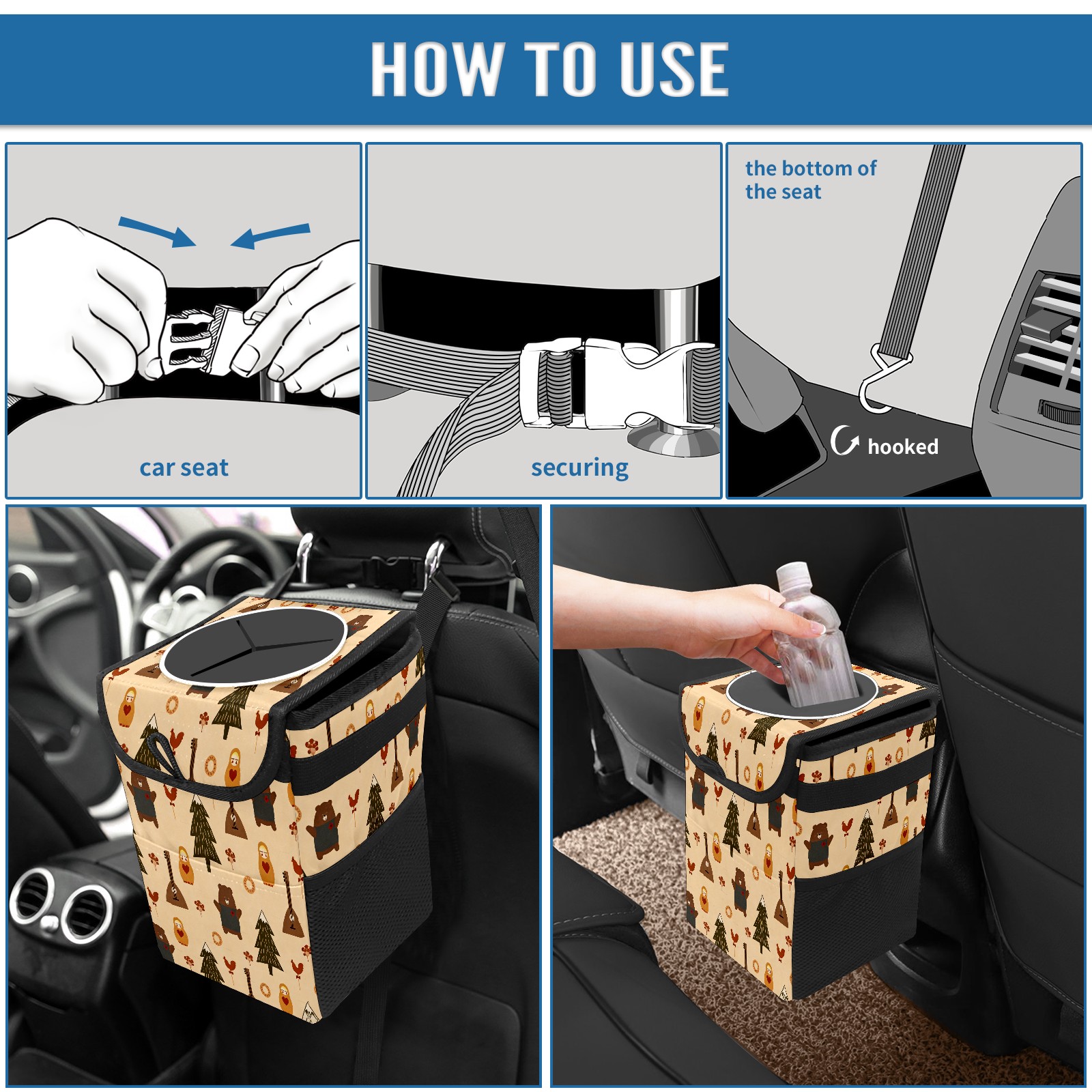 HOW TO USE

car seat

securing

the bottom of the seat

hooked