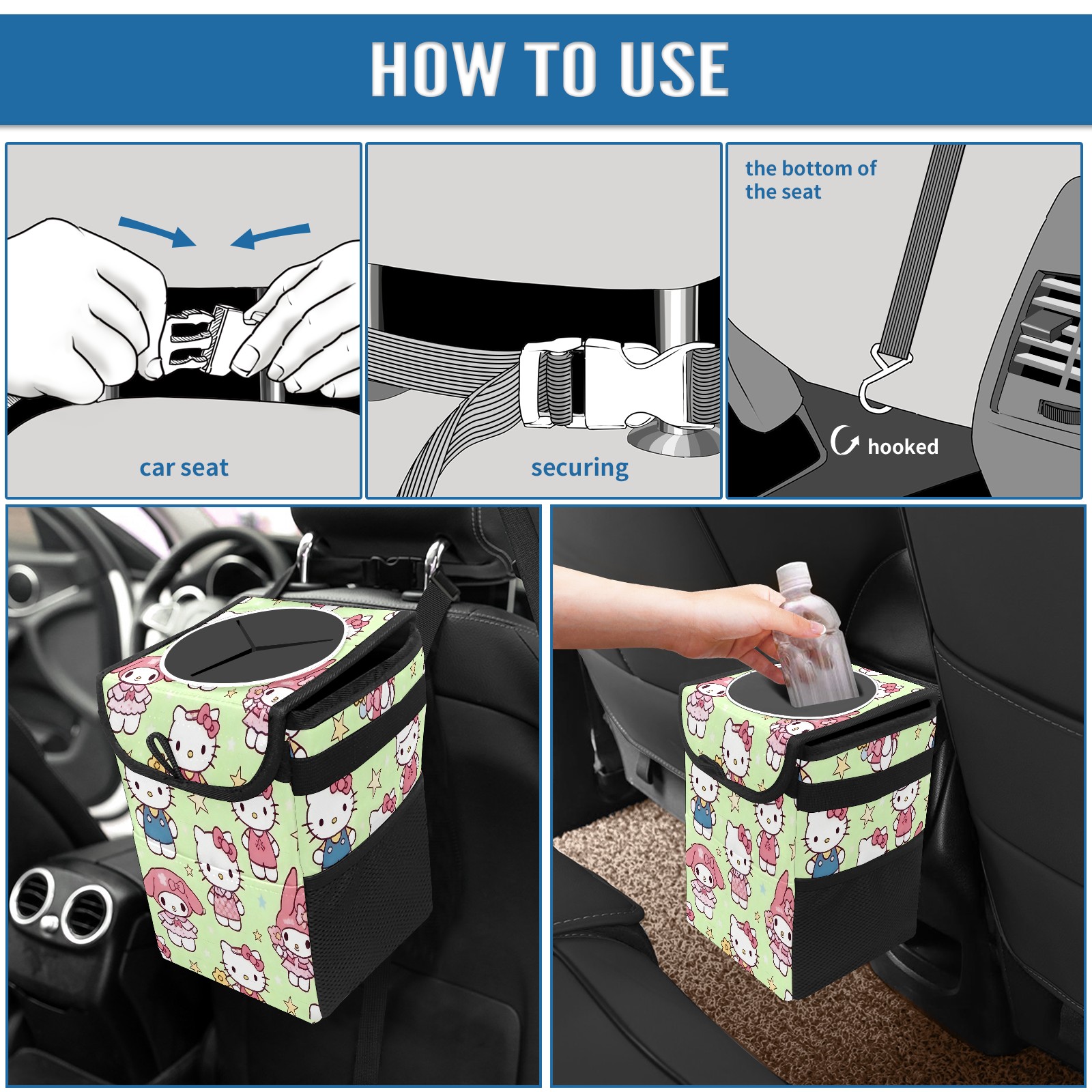 HOW TO USE

car seat

securing

the bottom of the seat

hooked