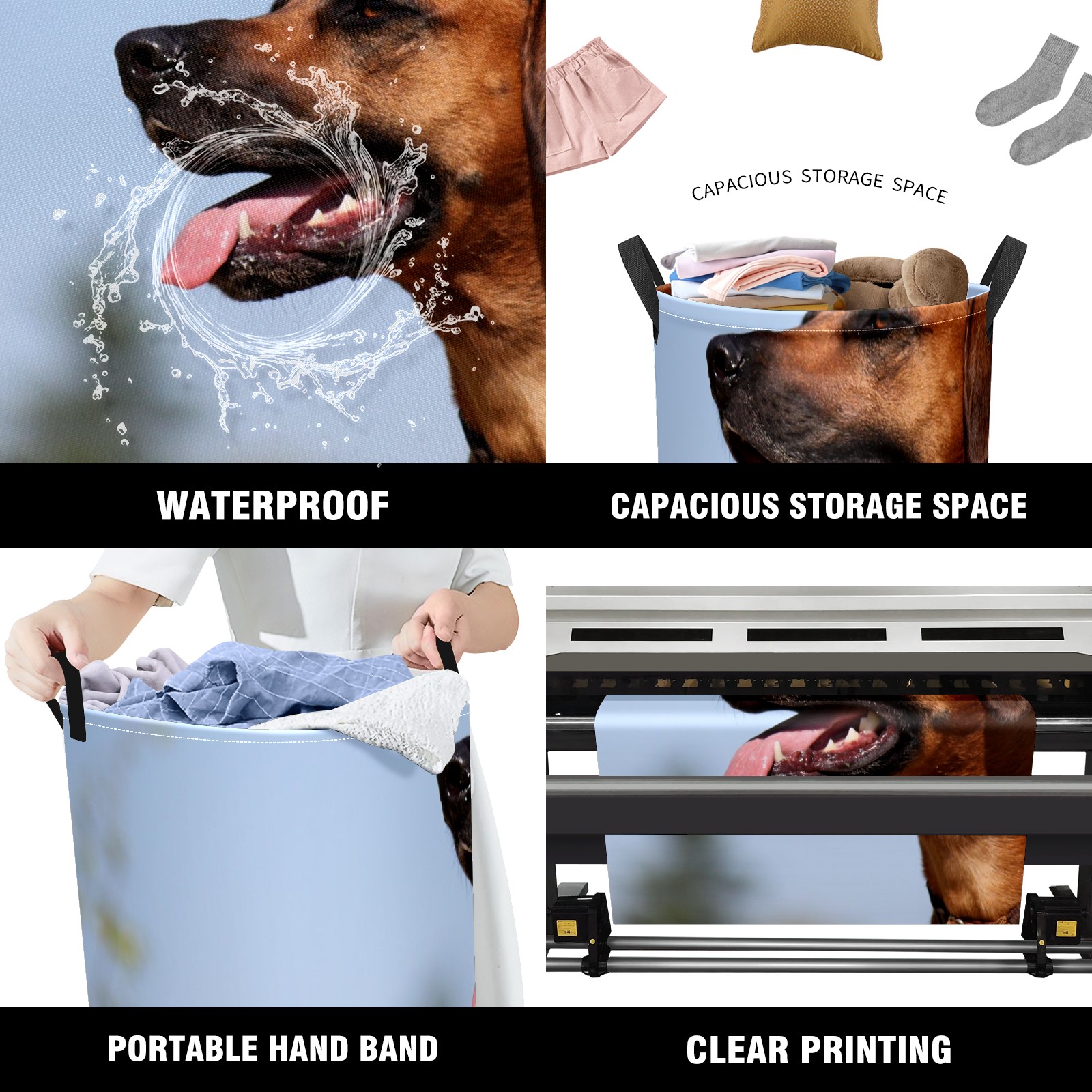 CAPACIOUS STORAGE SPACE

WATERPROOF

CAPACIOUS STORAGE SPACE

PORTABLE HAND BAND

CLEAR PRINTING