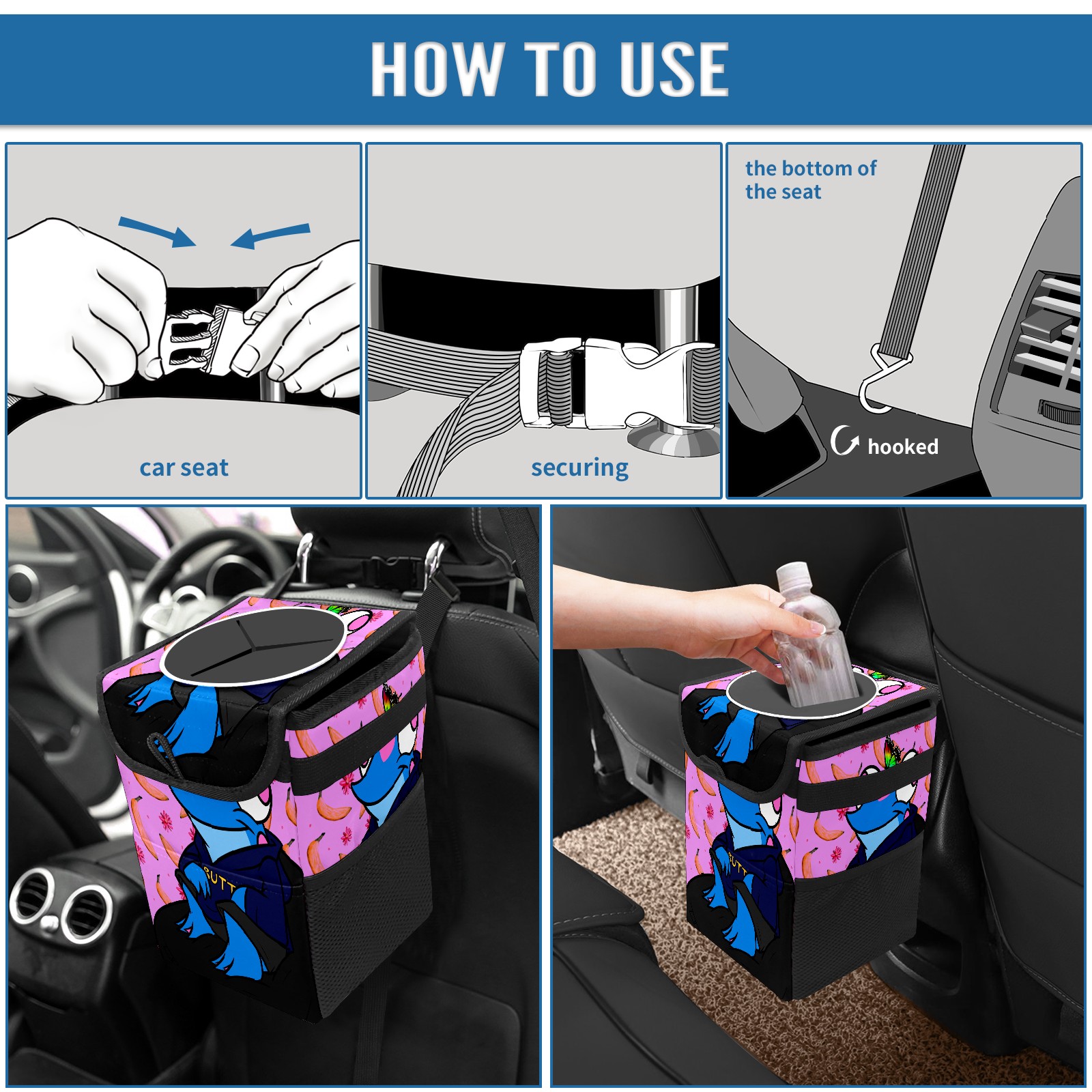 HOW TO USE

car seat

securing

the bottom of the seat

hooked

BUTT

BUTT