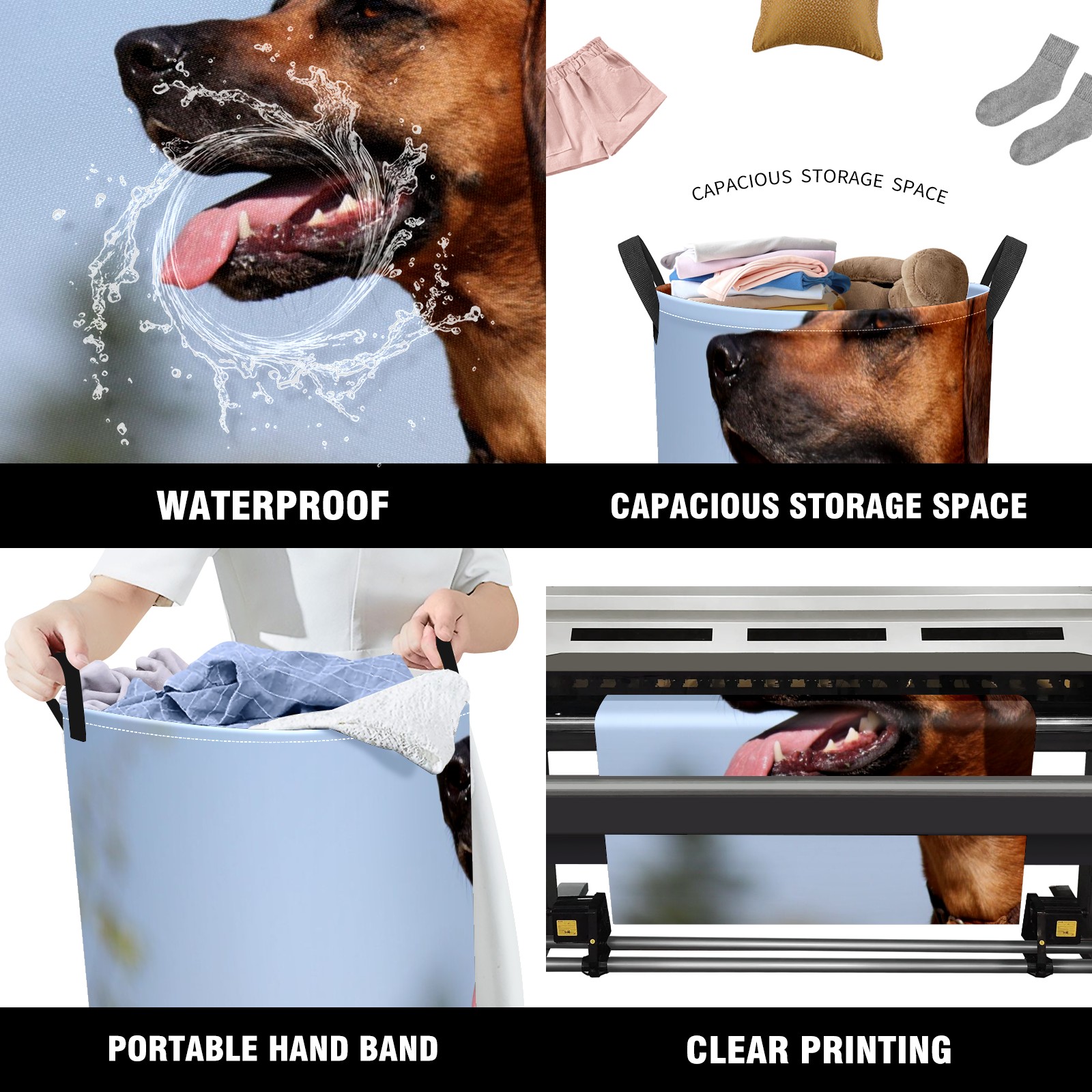 CAPACIOUS STORAGE SPACE

WATERPROOF

CAPACIOUS STORAGE SPACE

PORTABLE HAND BAND

CLEAR PRINTING