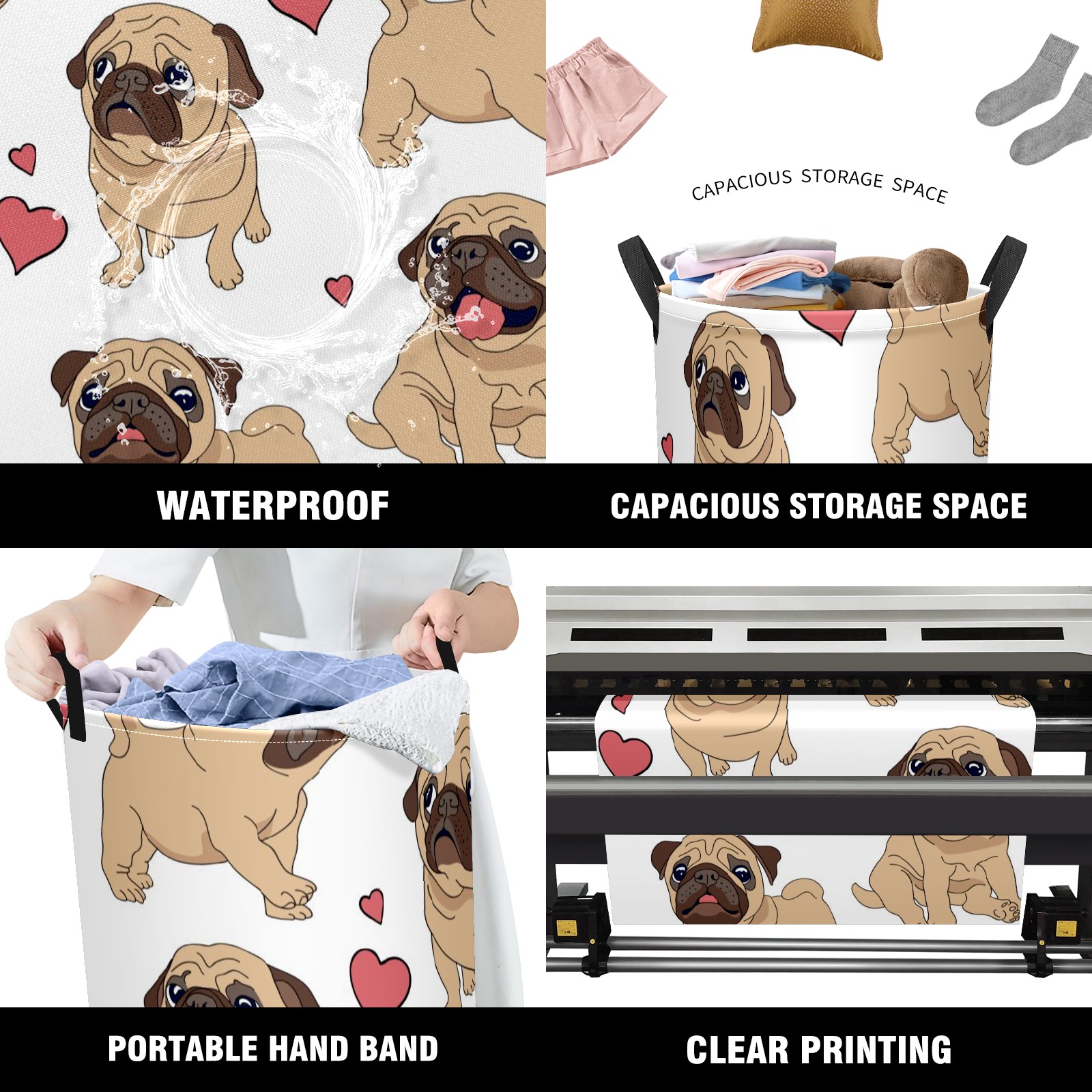 CAPACIOUS STORAGE SPACE

WATERPROOF

CAPACIOUS STORAGE SPACE

PORTABLE HAND BAND

CLEAR PRINTING