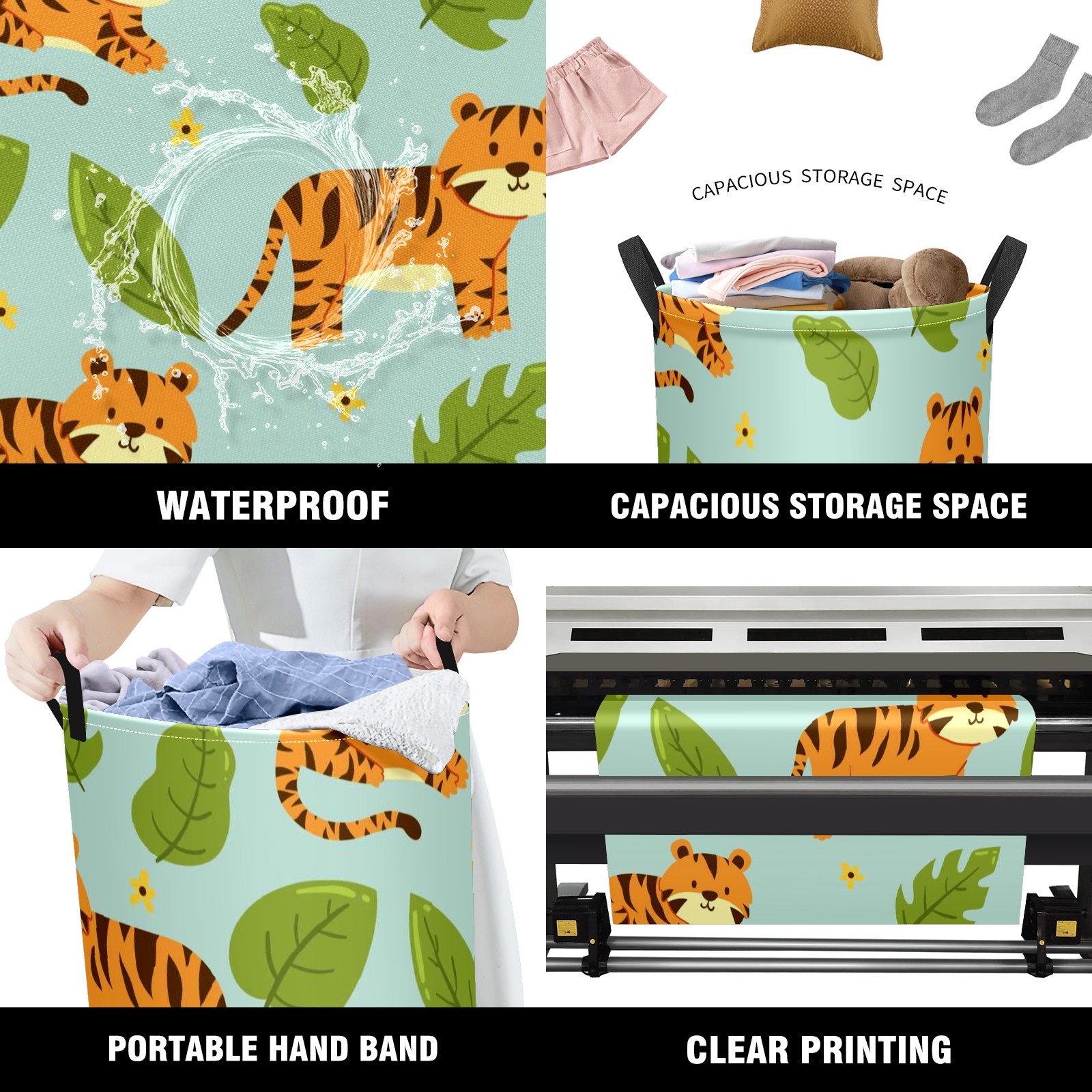 CAPACIOUS STORAGE SPACE

WATERPROOF

CAPACIOUS STORAGE SPACE

PORTABLE HAND BAND

CLEAR PRINTING