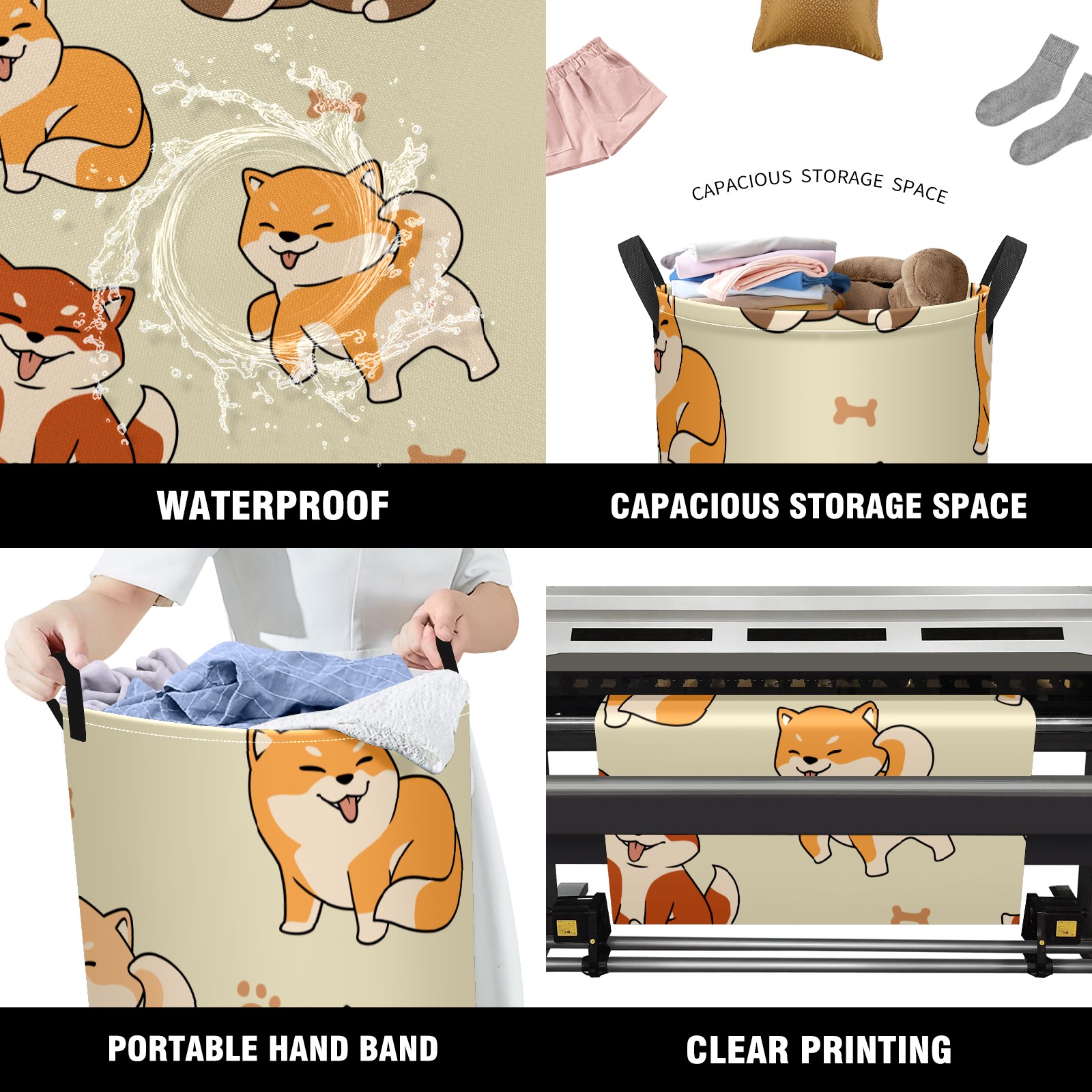 CAPACIOUS STORAGE SPACE

WATERPROOF

CAPACIOUS STORAGE SPACE

PORTABLE HAND BAND

CLEAR PRINTING