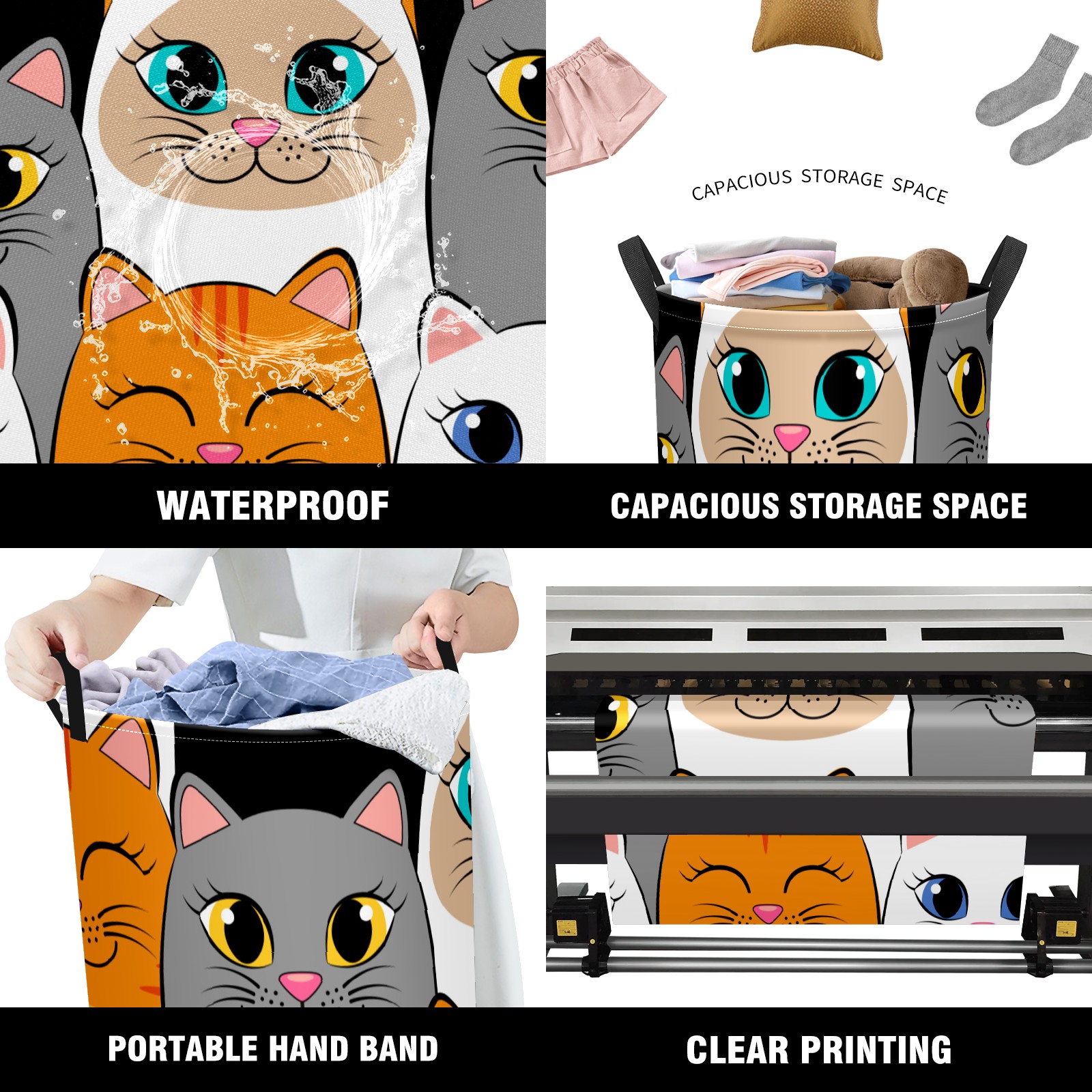 CAPACIOUS STORAGE SPACE

WATERPROOF

CAPACIOUS STORAGE SPACE

PORTABLE HAND BAND

CLEAR PRINTING