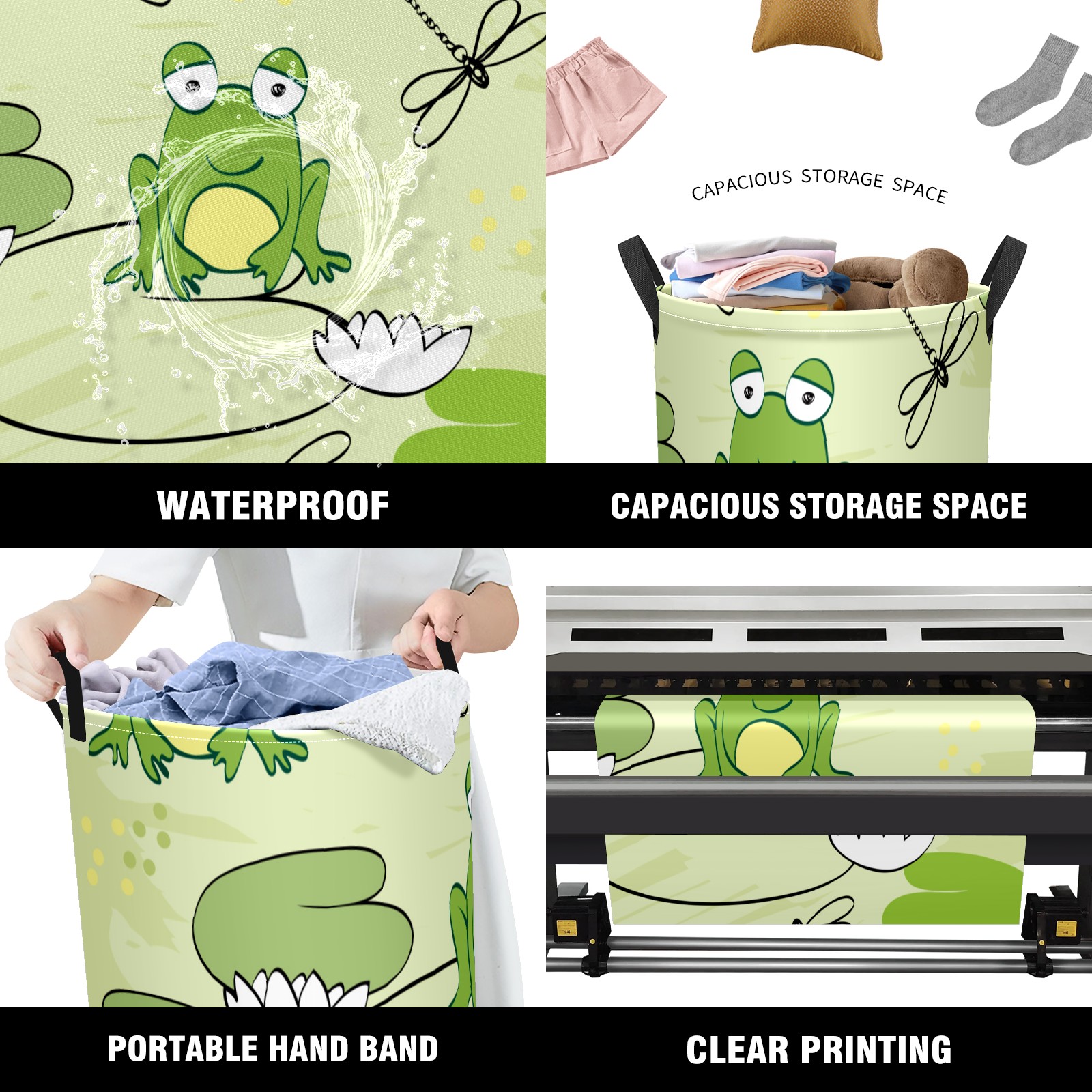 CAPACIOUS STORAGE SPACE

WATERPROOF

CAPACIOUS STORAGE SPACE

PORTABLE HAND BAND

CLEAR PRINTING