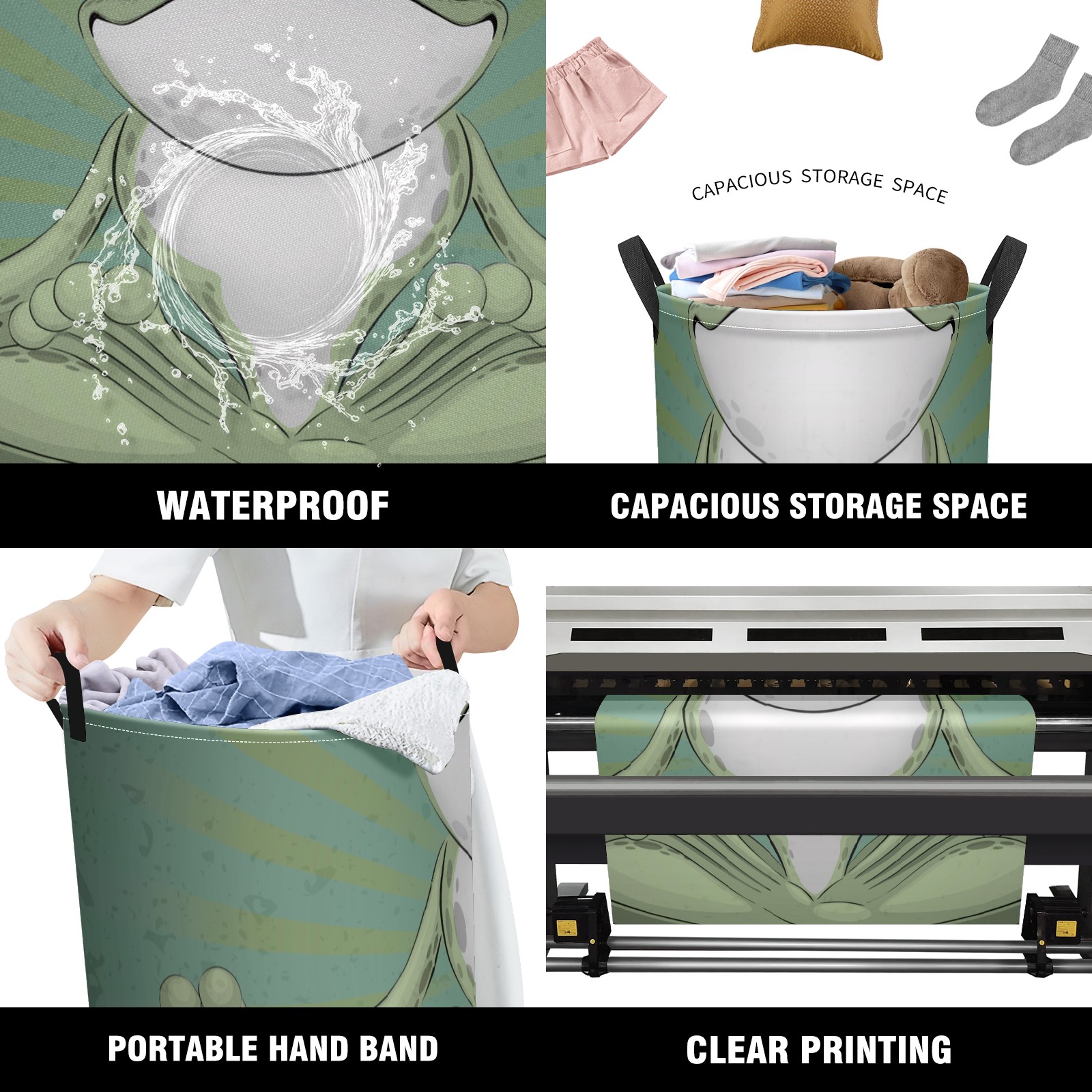 CAPACIOUS STORAGE SPACE

WATERPROOF

CAPACIOUS STORAGE SPACE

PORTABLE HAND BAND

CLEAR PRINTING