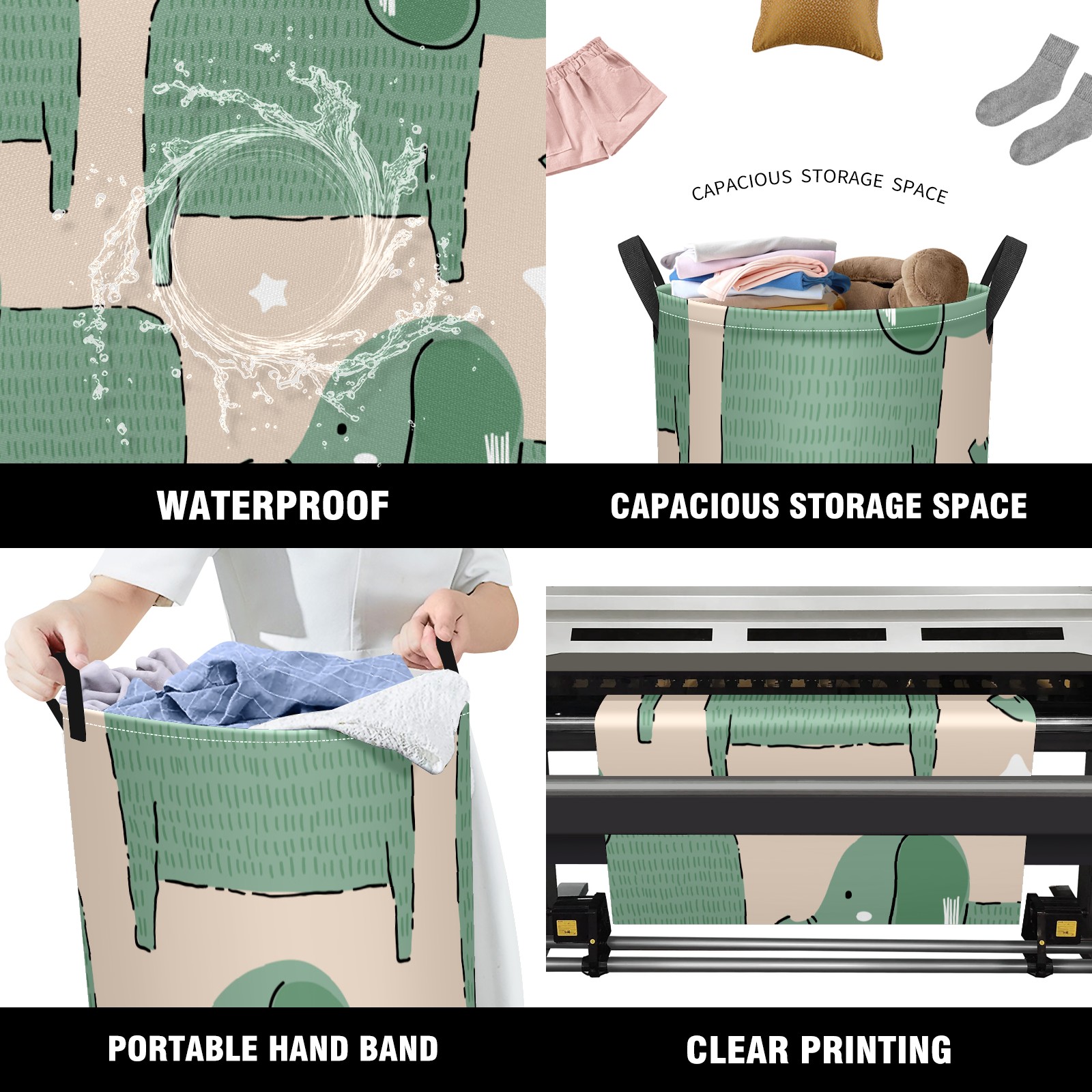 CAPACIOUS STORAGE SPACE

WATERPROOF

CAPACIOUS STORAGE SPACE

PORTABLE HAND BAND

CLEAR PRINTING