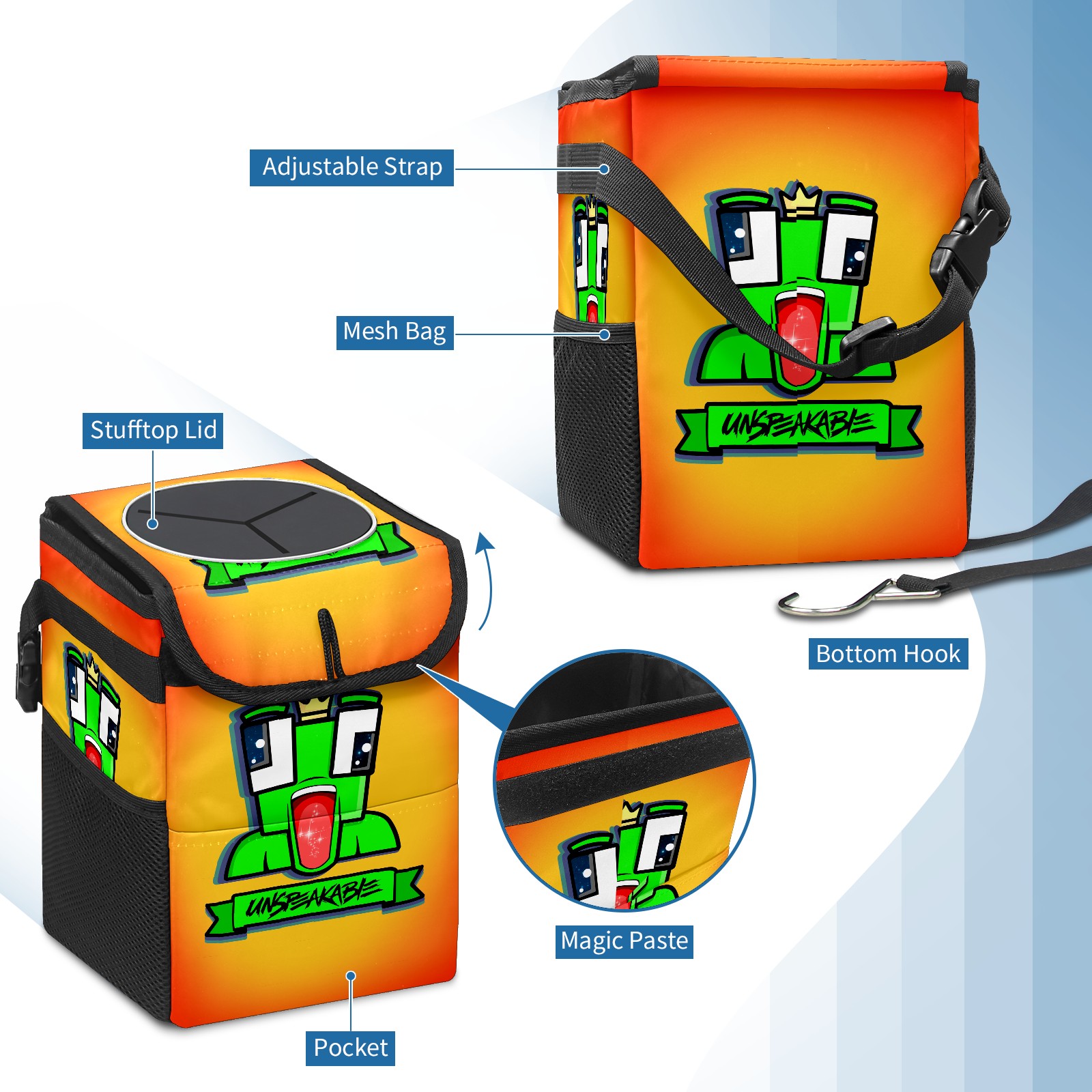 Adjustable Strap

Mesh Bag

UNSPEAKABLE

Stufftop Lid

Bottom Hook

UNSPEAKABLE

Magic Paste

Pocket