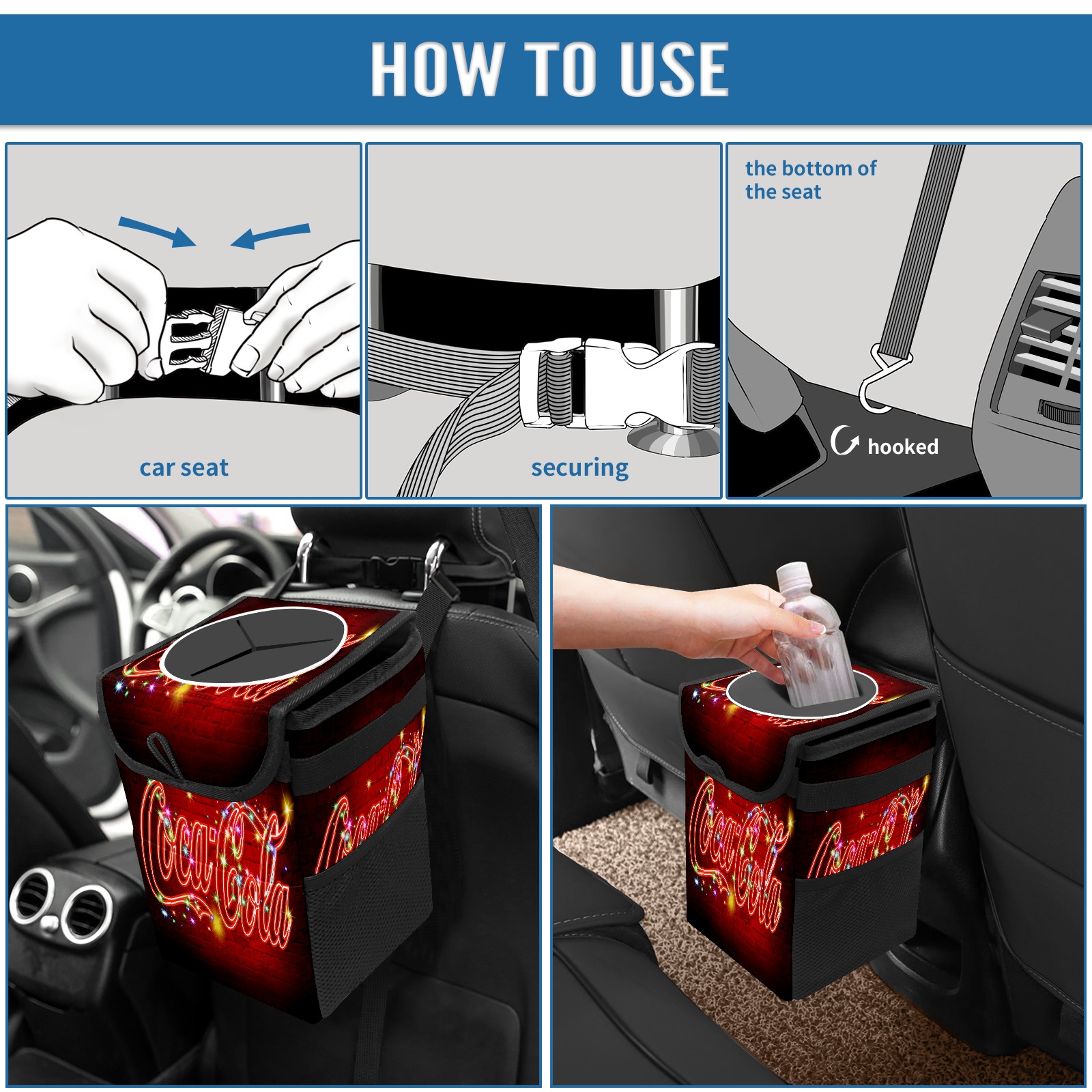 HOW TO USE

car seat

securing

the bottom of the seat

hooked

Coca-Cola

Coca-Cola

Coca-Cola

Coca-Cola