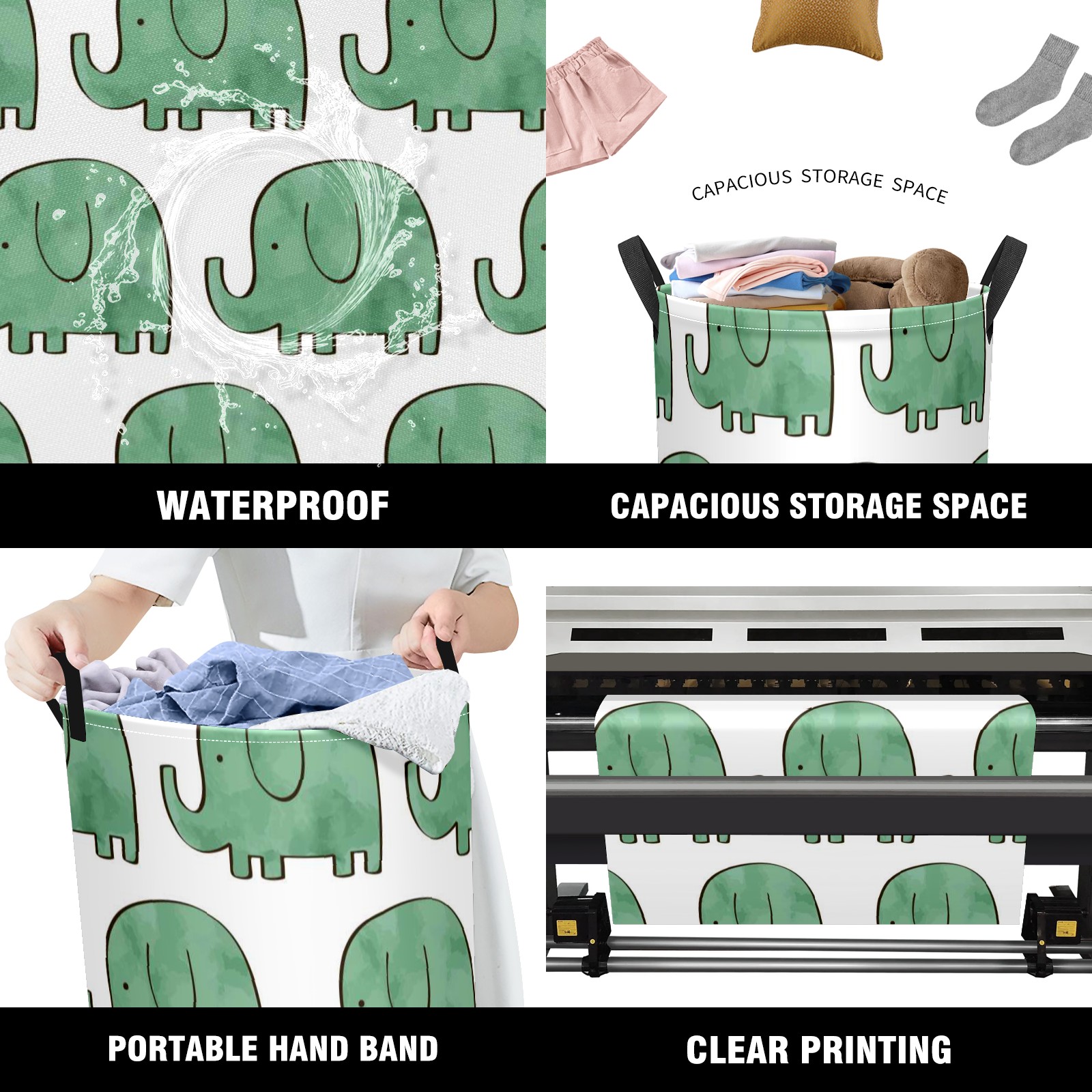 CAPACIOUS STORAGE SPACE

WATERPROOF

CAPACIOUS STORAGE SPACE

PORTABLE HAND BAND

CLEAR PRINTING