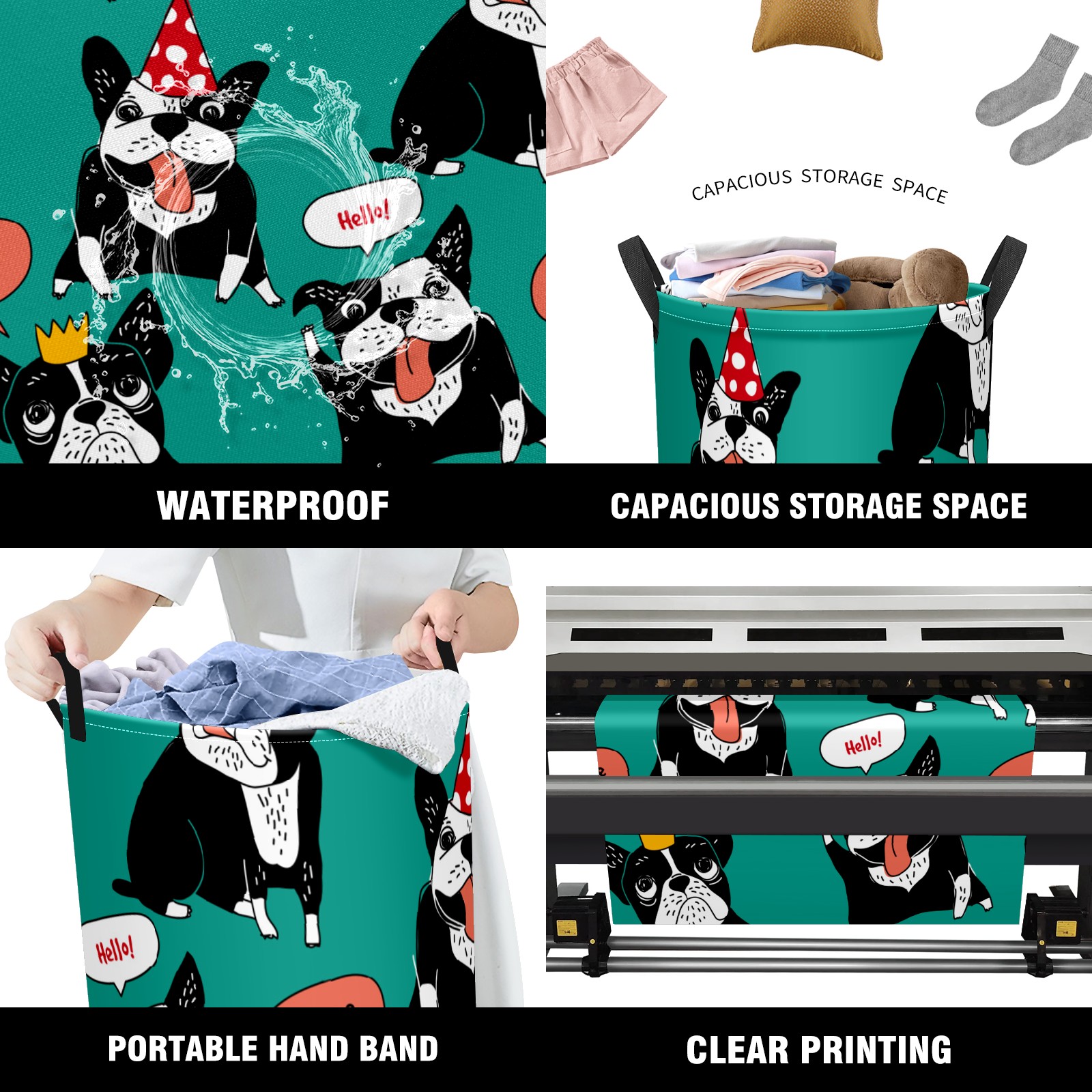 Hello!

WATERPROOF

CAPACIOUS STORAGE SPACE

CAPACIOUS STORAGE SPACE

Hello!

PORTABLE HAND BAND

Hello!

CLEAR PRINTING