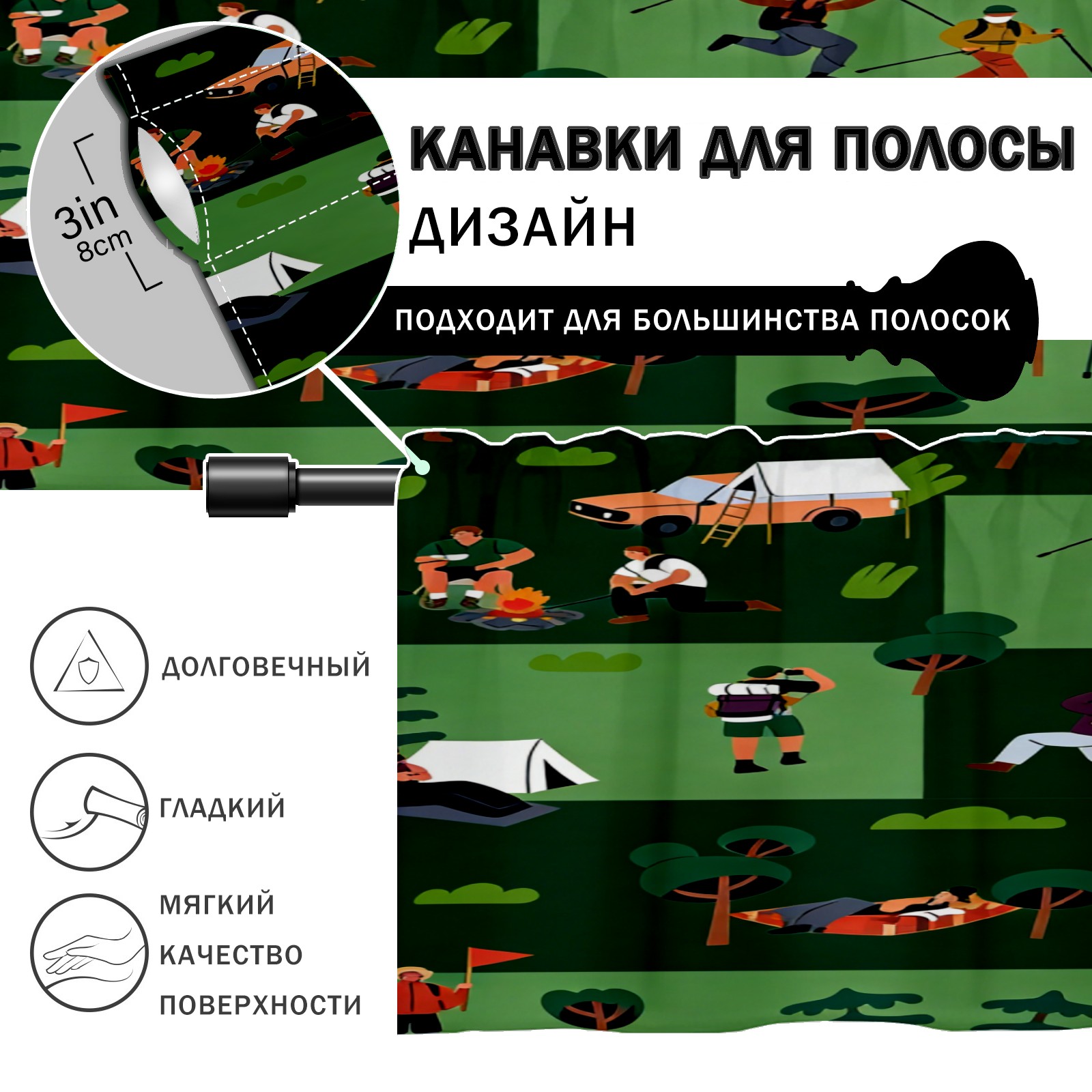 3in
8cm

КАНАВКИ ДЛЯ ПОЛОСЫ
ДИЗАЙН

ПОДХОДИТ ДЛЯ БОЛЬШИНСТВА ПОЛОСОК

ДОЛГОВЕЧНЫЙ

ГЛАДКИЙ

МЯГКИЙ
КАЧЕСТВО
ПОВЕРХНОСТИ