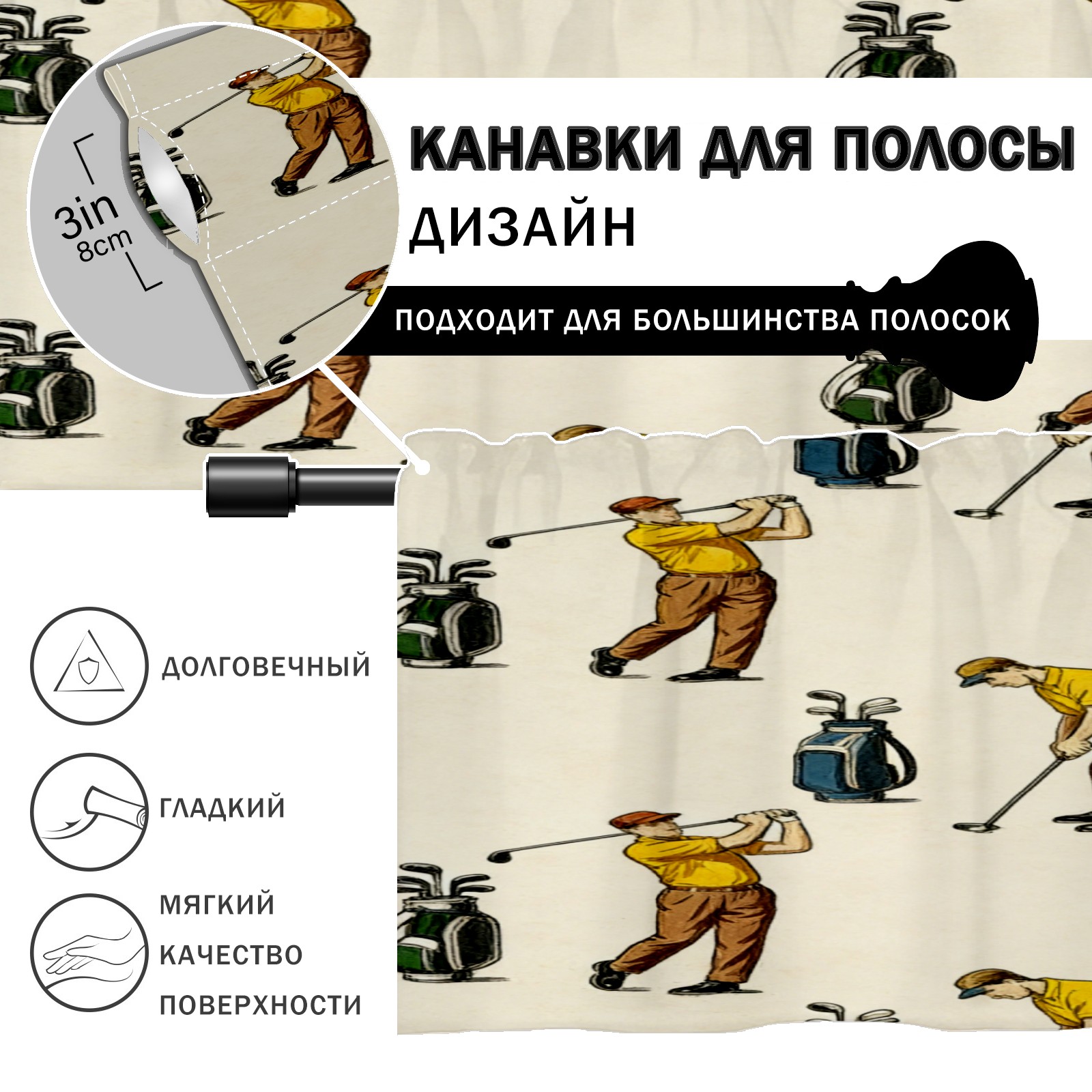 3in
8cm

КАНАВКИ ДЛЯ ПОЛОСЫ
ДИЗАЙН

ПОДХОДИТ ДЛЯ БОЛЬШИНСТВА ПОЛОСОК

ДОЛГОВЕЧНЫЙ

ГЛАДКИЙ

МЯГКИЙ
КАЧЕСТВО
ПОВЕРХНОСТИ