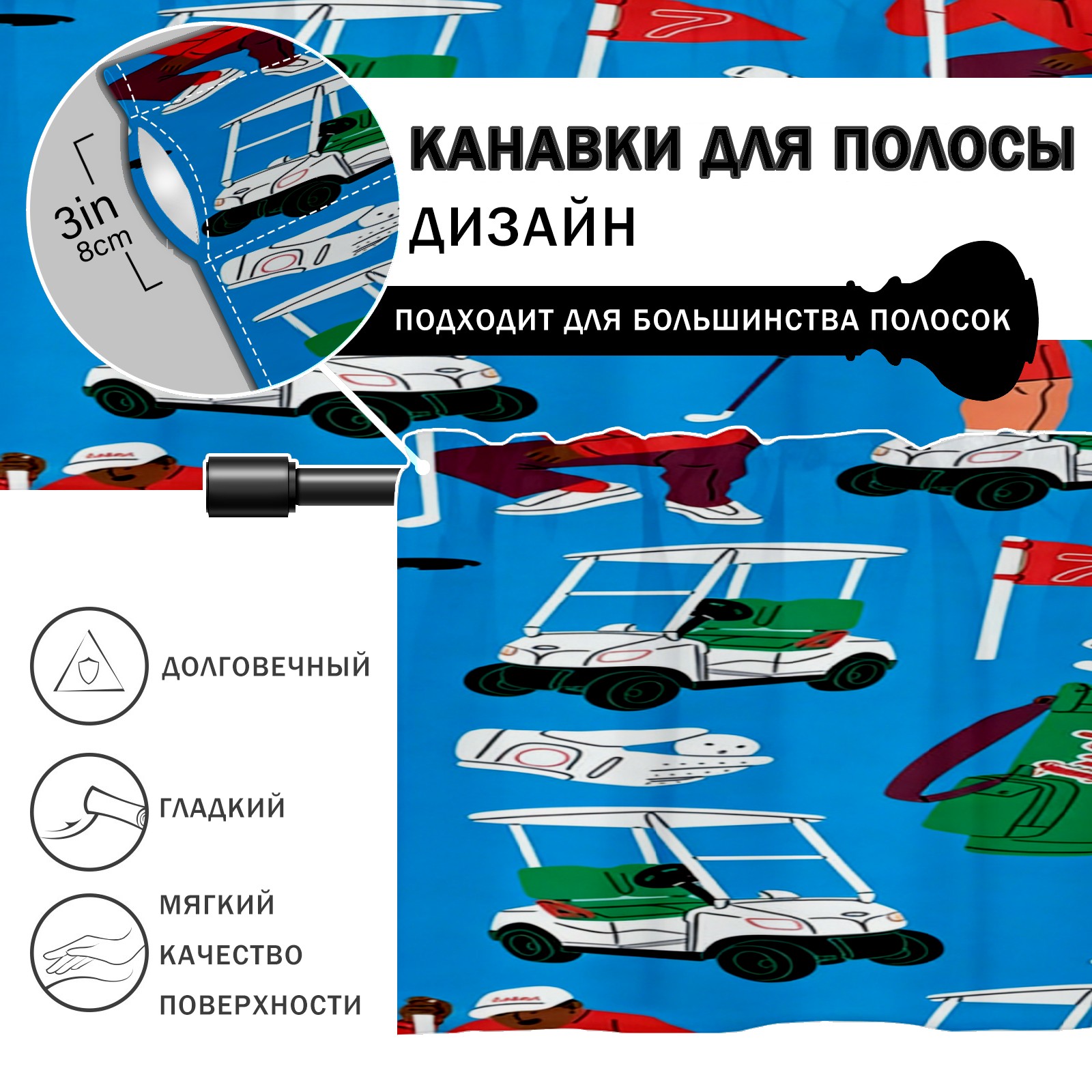 3in
8cm

КАНАВКИ ДЛЯ ПОЛОСЫ
ДИЗАЙН

ПОДХОДИТ ДЛЯ БОЛЬШИНСТВА ПОЛОСОК

ДОЛГОВЕЧНЫЙ

ГЛАДКИЙ

МЯГКИЙ
КАЧЕСТВО
ПОВЕРХНОСТИ