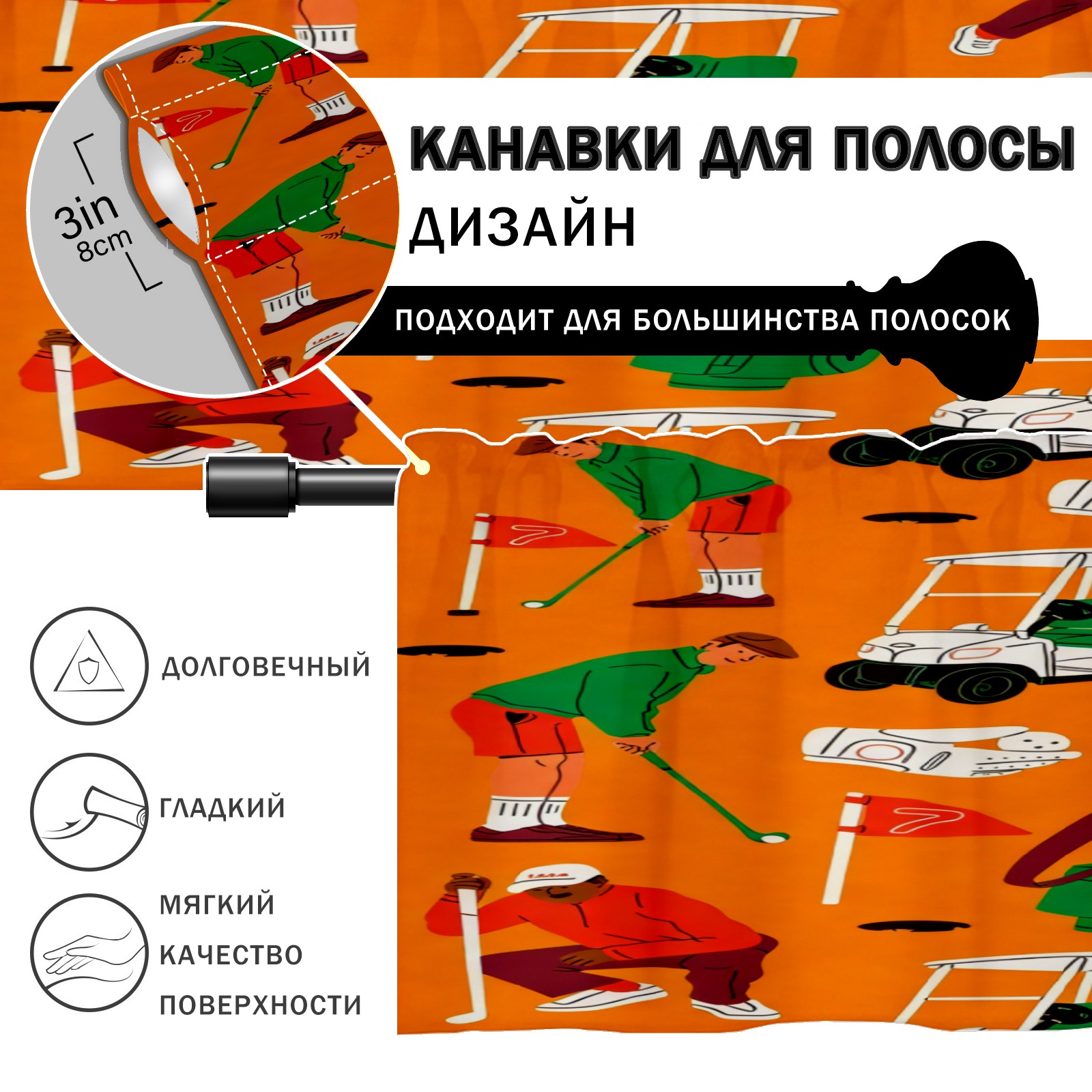 3in
8cm

КАНАВКИ ДЛЯ ПОЛОСЫ
ДИЗАЙН

ПОДХОДИТ ДЛЯ БОЛЬШИНСТВА ПОЛОСОК

ДОЛГОВЕЧНЫЙ

ГЛАДКИЙ

МЯГКИЙ
КАЧЕСТВО
ПОВЕРХНОСТИ