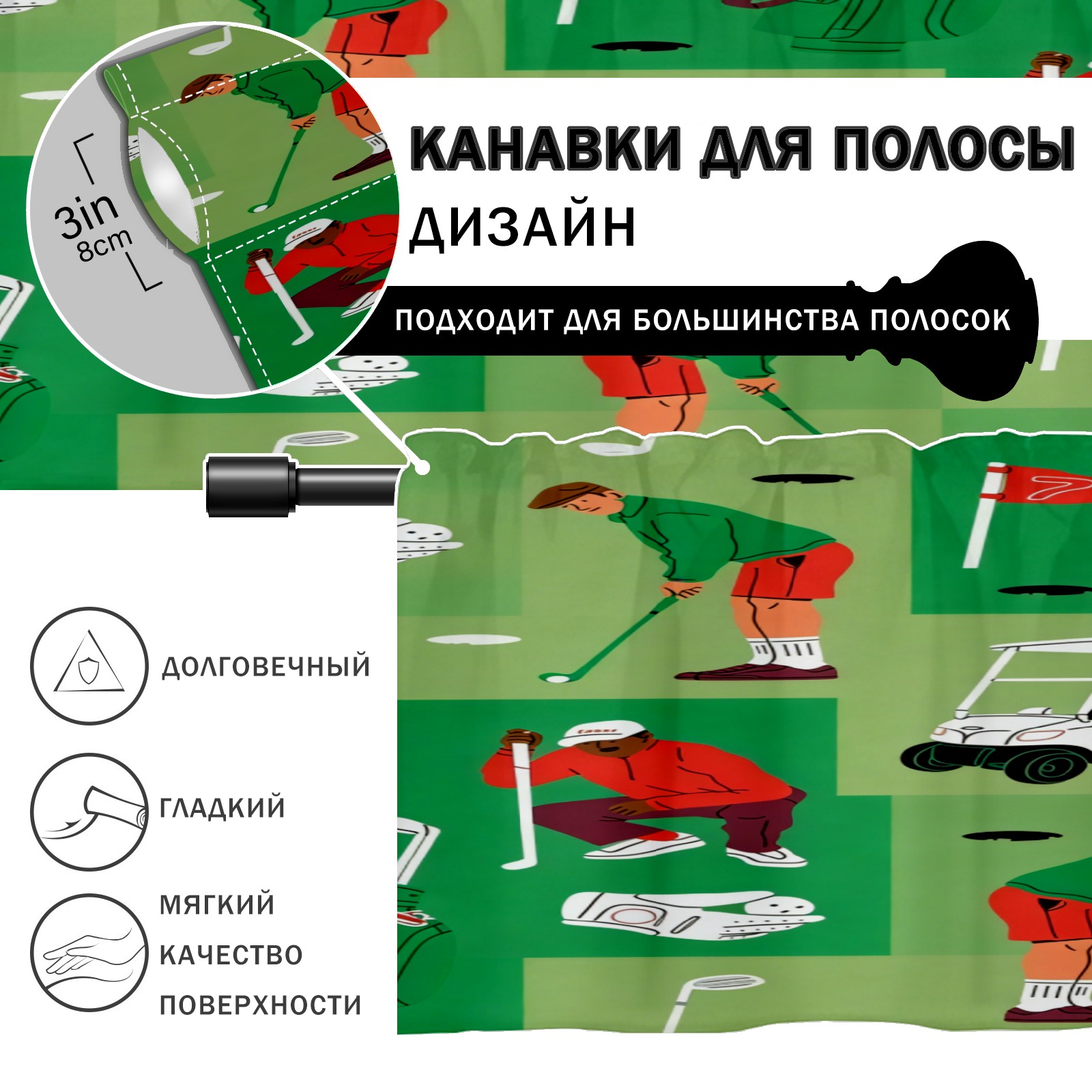 3in
8cm

КАНАВКИ ДЛЯ ПОЛОСЫ
ДИЗАЙН

ПОДХОДИТ ДЛЯ БОЛЬШИНСТВА ПОЛОСОК

ДОЛГОВЕЧНЫЙ

ГЛАДКИЙ

МЯГКИЙ
КАЧЕСТВО
ПОВЕРХНОСТИ